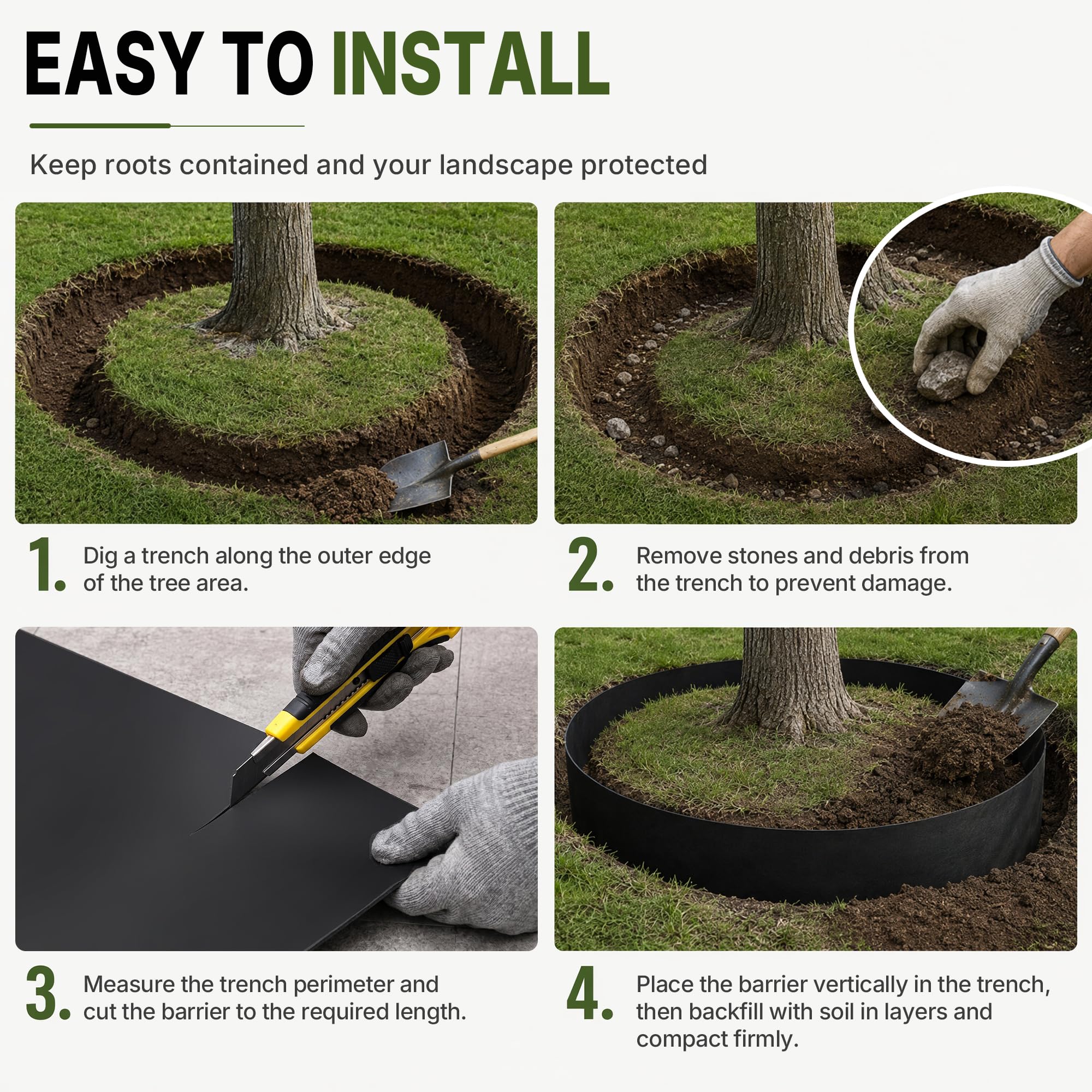 EASY TO INSTALL

Keep roots contained and your landscape protected

1. Dig a trench along the outer edge of the tree area.

2. Remove stones and debris from the trench to prevent damage.

3. Measure the trench perimeter and cut the barrier to the required length.

4. Place the barrier vertically in the trench, then backfill with soil in layers and compact firmly.