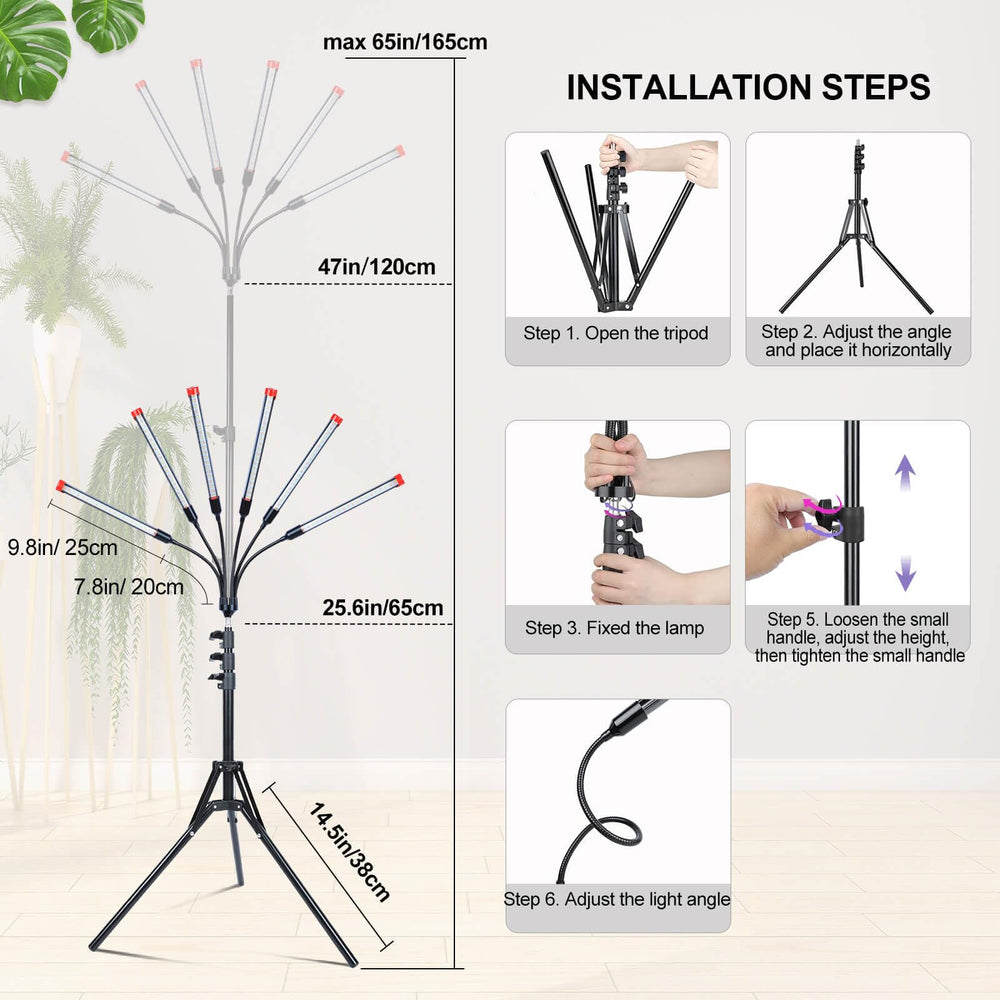 max 65in/165cm

47in/120cm

9.8in/ 25cm

7.8in/ 20cm

25.6in/65cm

14.5in/38cm

INSTALLATION STEPS

Step 1. Open the tripod

Step 2. Adjust the angle and place it horizontally

Step 3. Fixed the lamp

Step 5. Loosen the small handle, adjust the height, then tighten the small handle

Step 6. Adjust the light angle