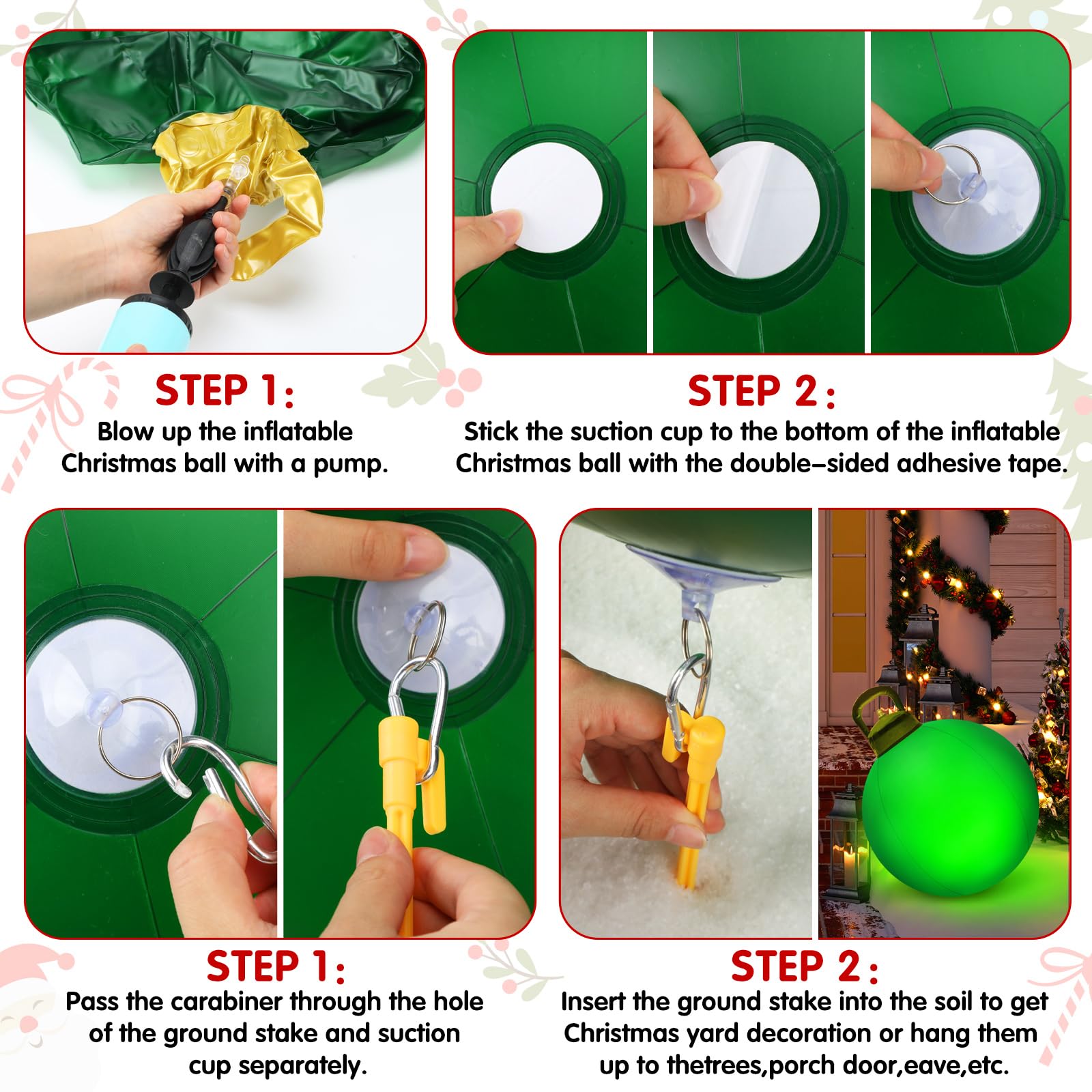 STEP 1:
Blow up the inflatable Christmas ball with a pump.

STEP 2:
Stick the suction cup to the bottom of the inflatable Christmas ball with the double-sided adhesive tape.

STEP 1:
Pass the carabiner through the hole of the ground stake and suction cup separately.

STEP 2:
Insert the ground stake into the soil to get Christmas yard decoration or hang them up to thetrees,porch door,eave,etc.