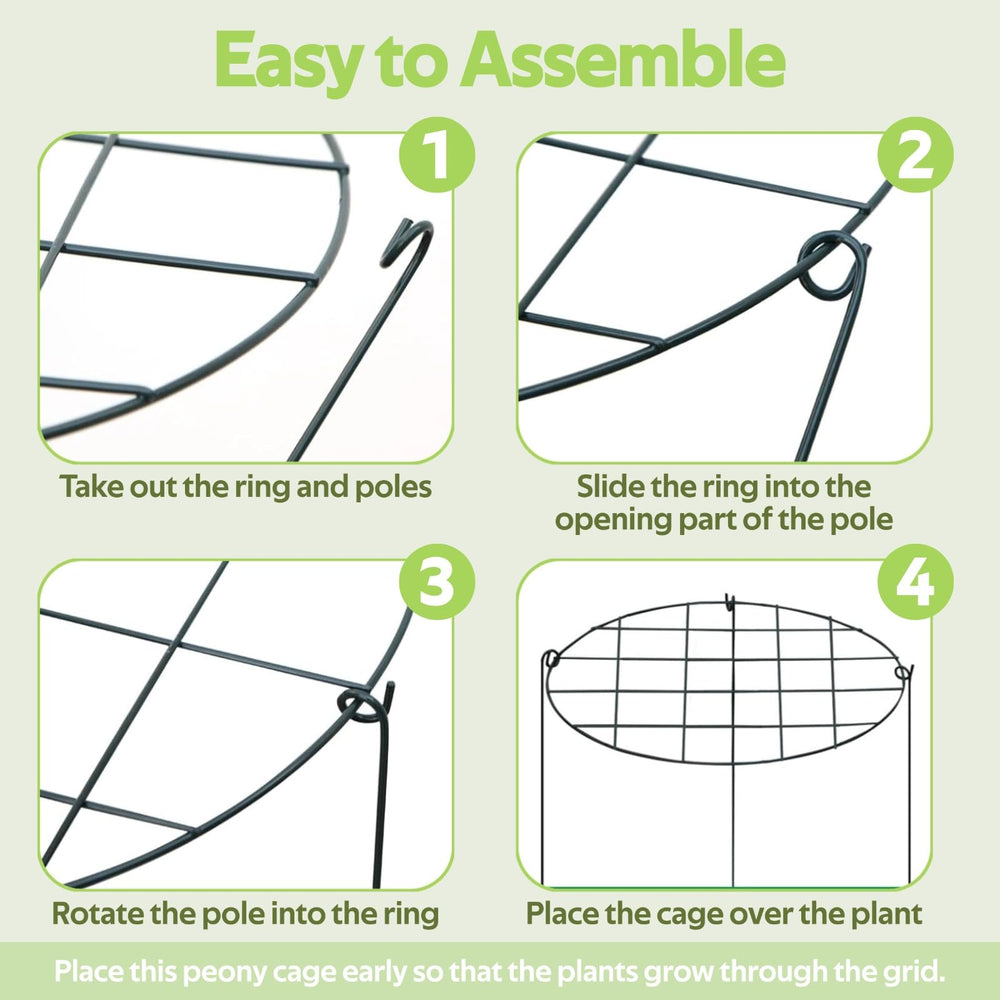 Easy to Assemble

1

Take out the ring and poles

2

Slide the ring into the opening part of the pole

3

Rotate the pole into the ring

4

Place the cage over the plant

Place this peony cage early so that the plants grow through the grid.