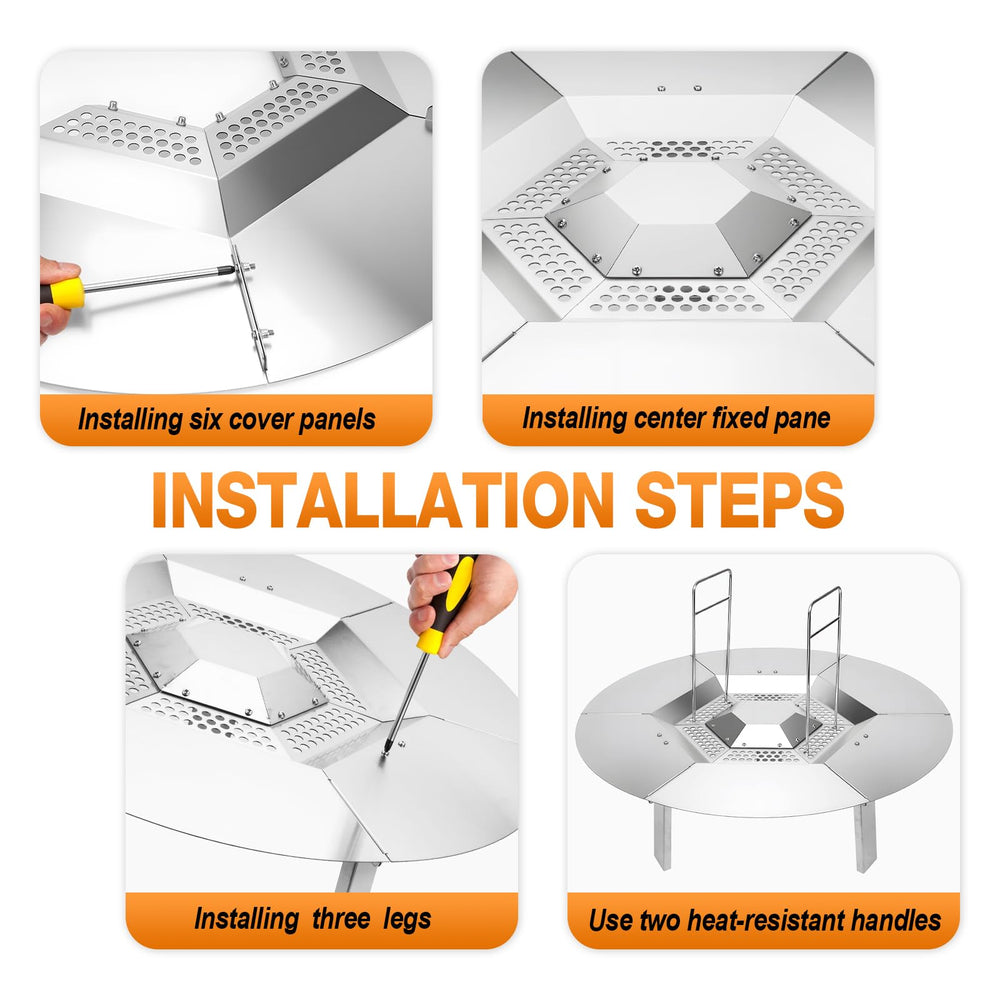 Installing six cover panels

Installing center fixed pane

INSTALLATION STEPS

Installing three legs

Use two heat-resistant handles