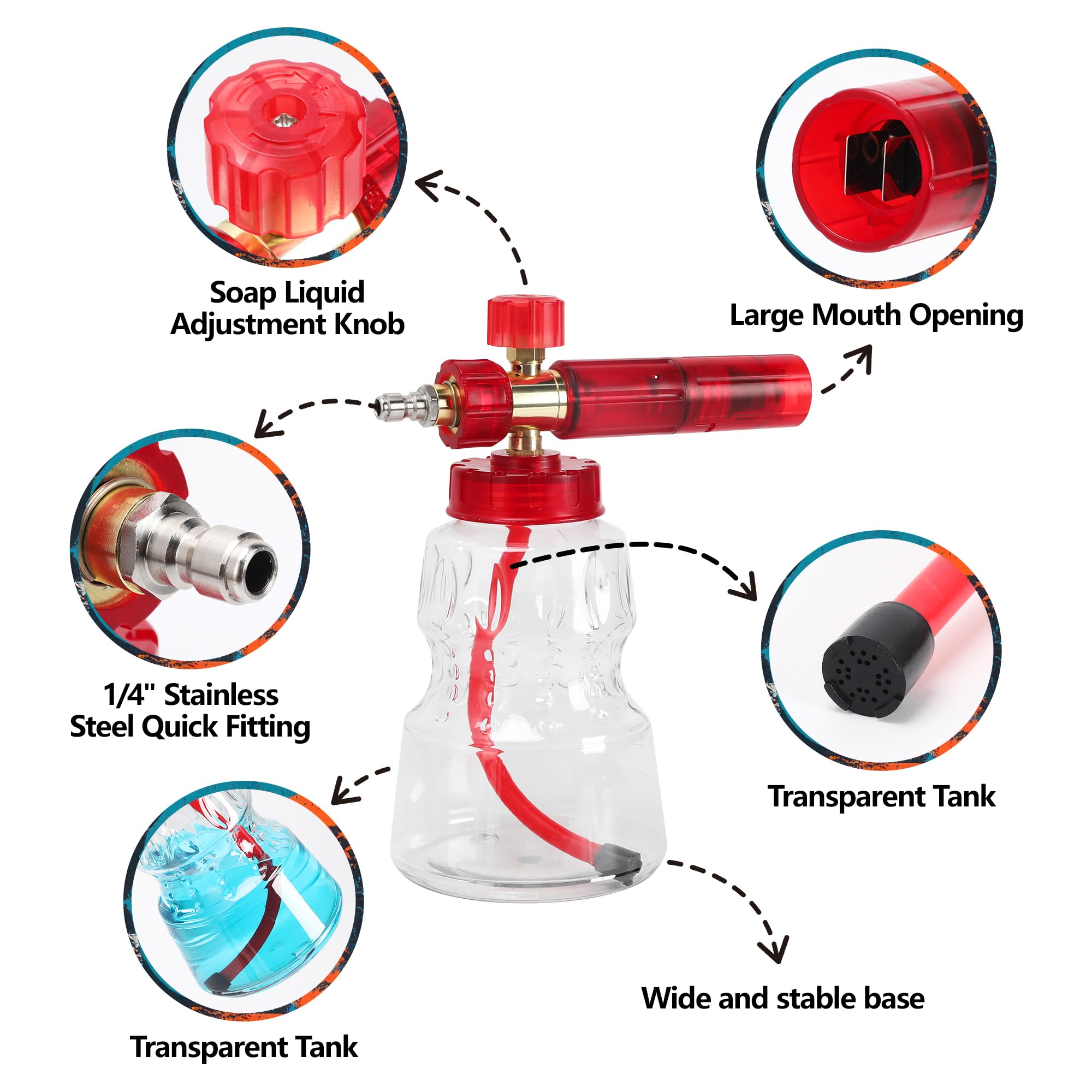 Soap Liquid Adjustment Knob

Large Mouth Opening

1/4'' Stainless Steel Quick Fitting

Transparent Tank

Transparent Tank

Wide and stable base