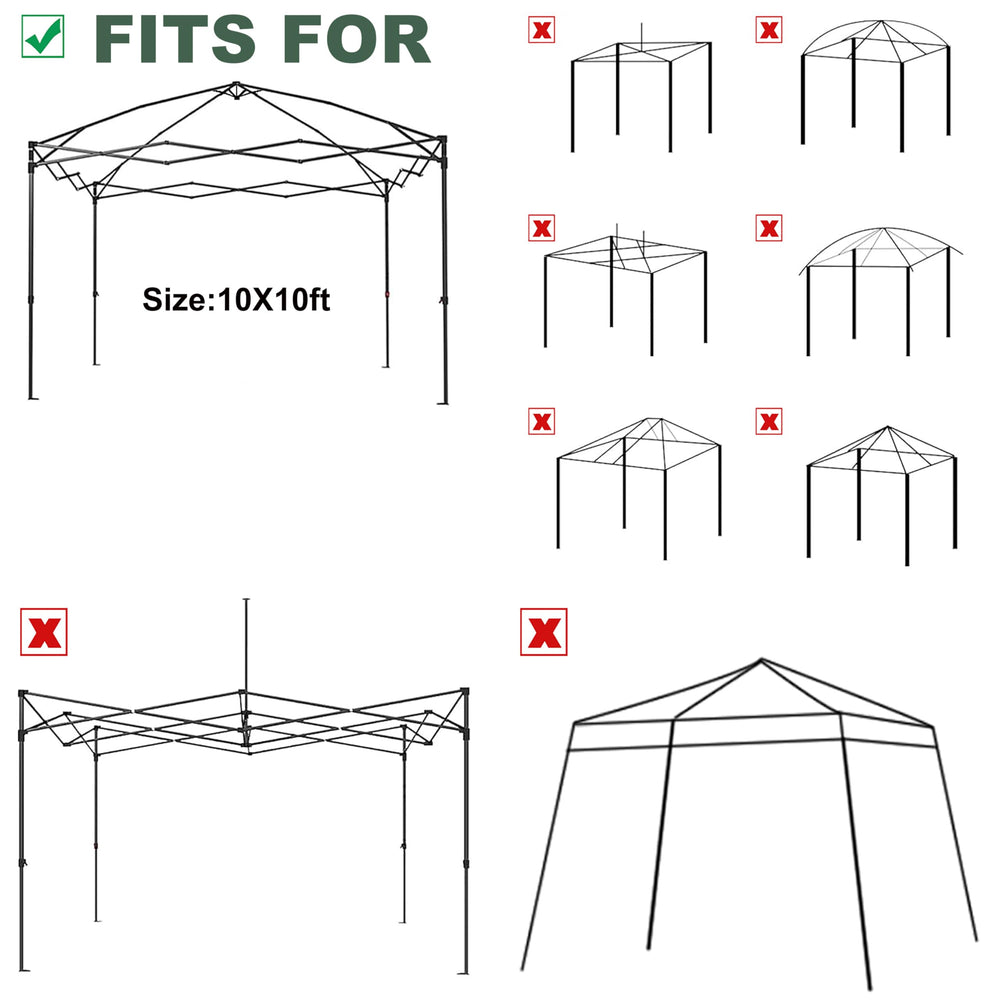 FITS FOR

Size:10X10ft