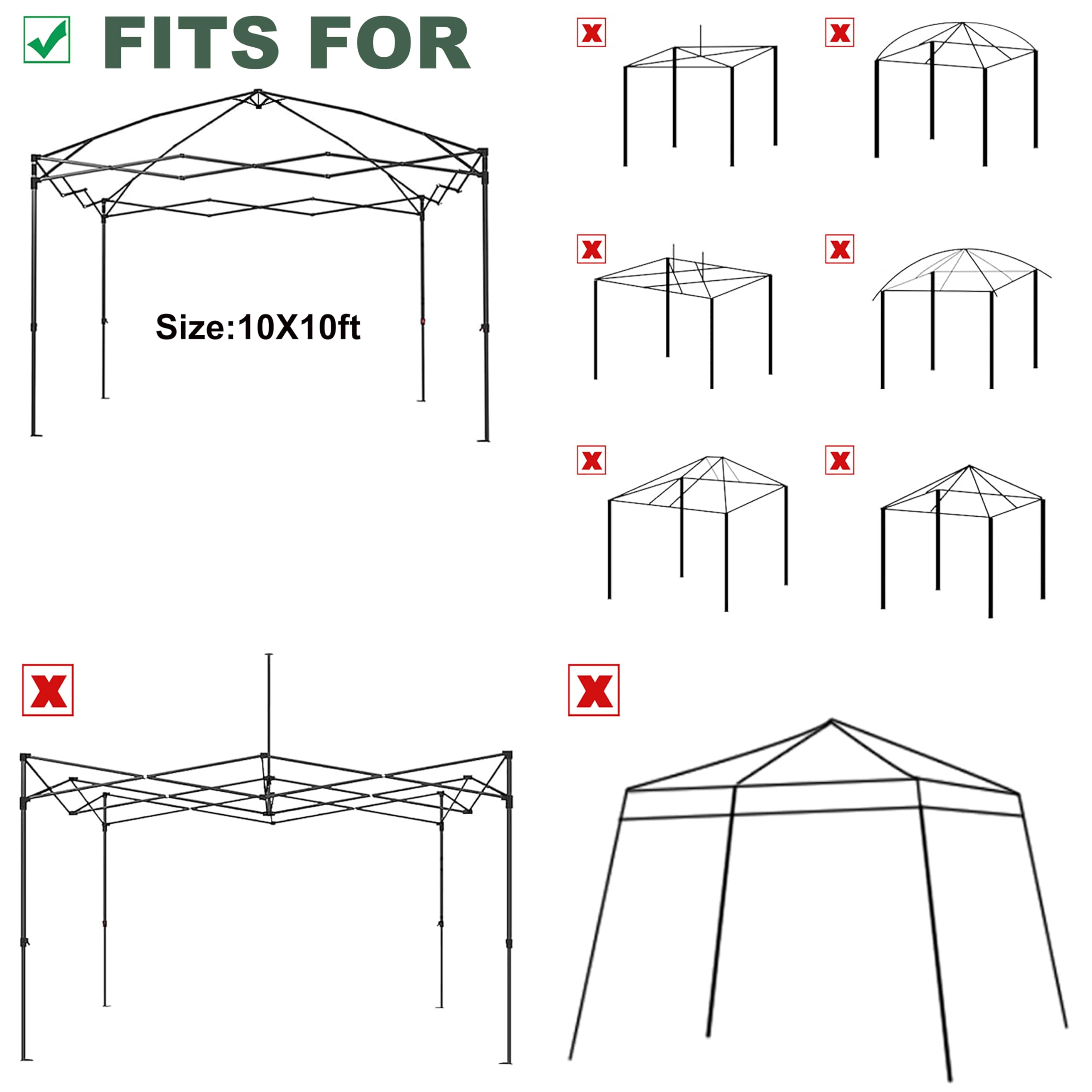 FITS FOR

Size:10X10ft