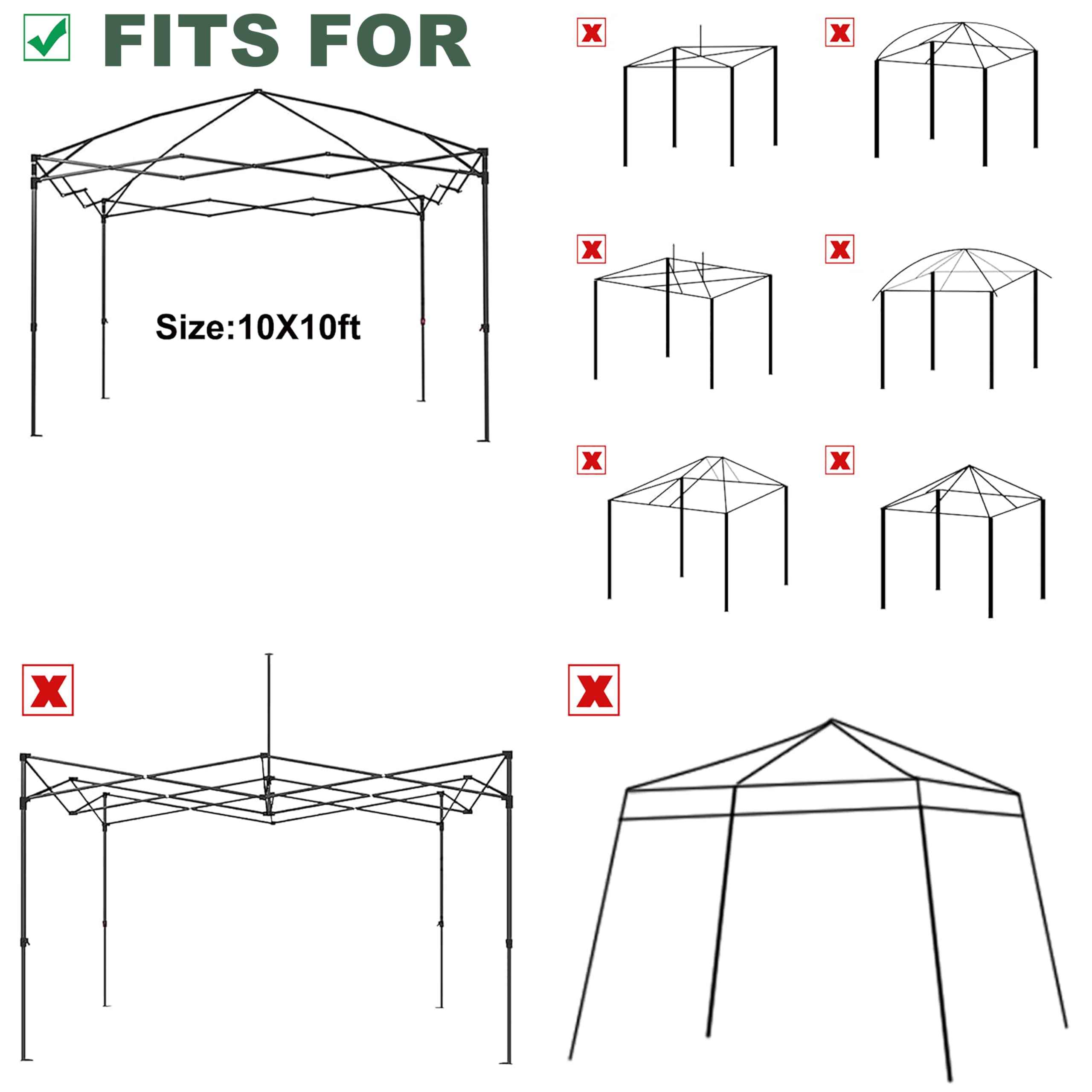 FITS FOR

Size:10X10ft