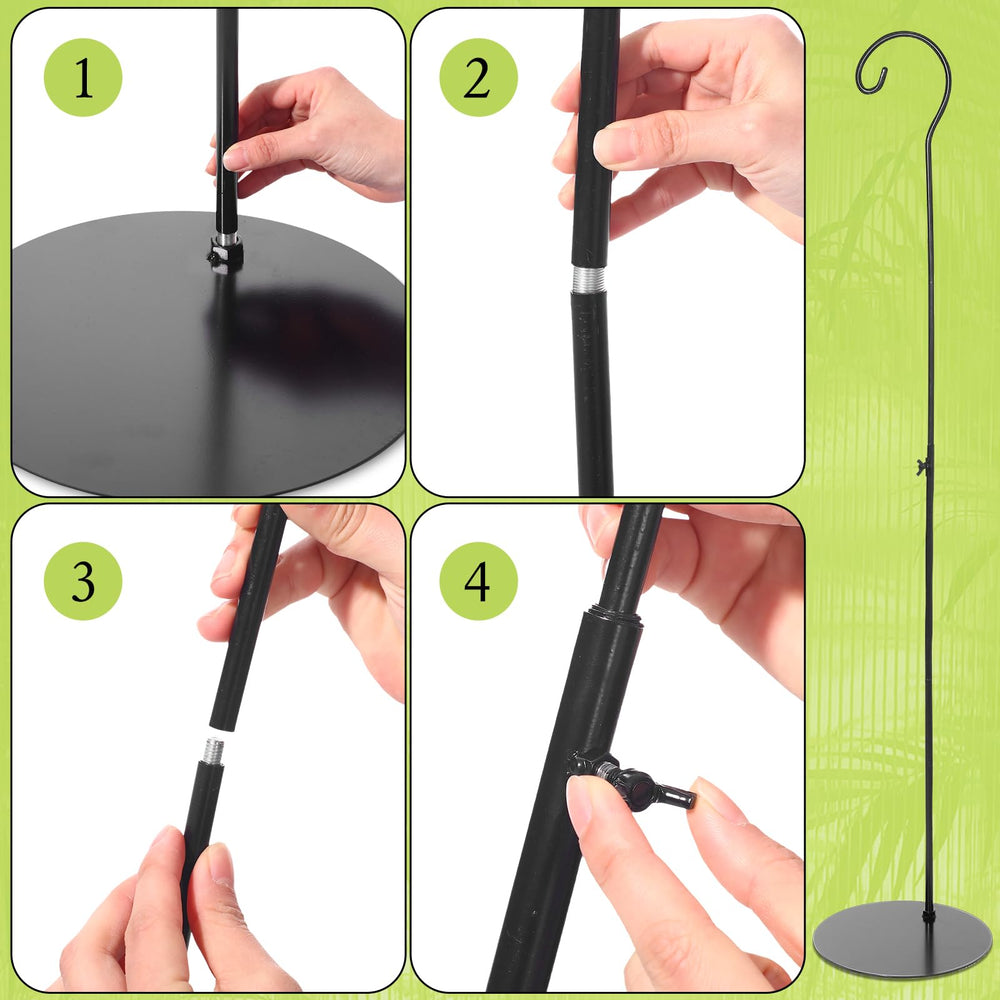 1

2

3

4