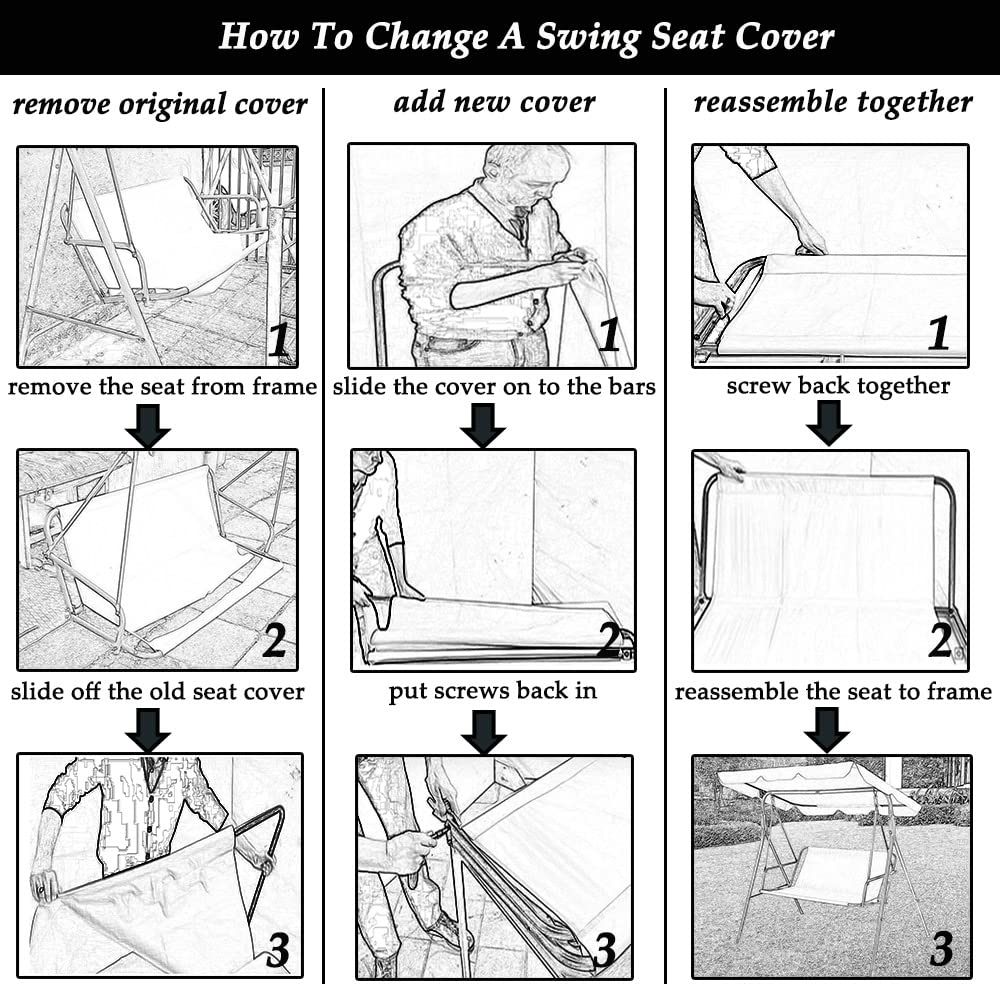 How To Change A Swing Seat Cover

remove original cover

1

remove the seat from frame

2

slide off the old seat cover

3

add new cover

1

slide the cover on to the bars

2

put screws back in

3

reassemble together

1

screw back together

2

reassemble the seat to frame

3