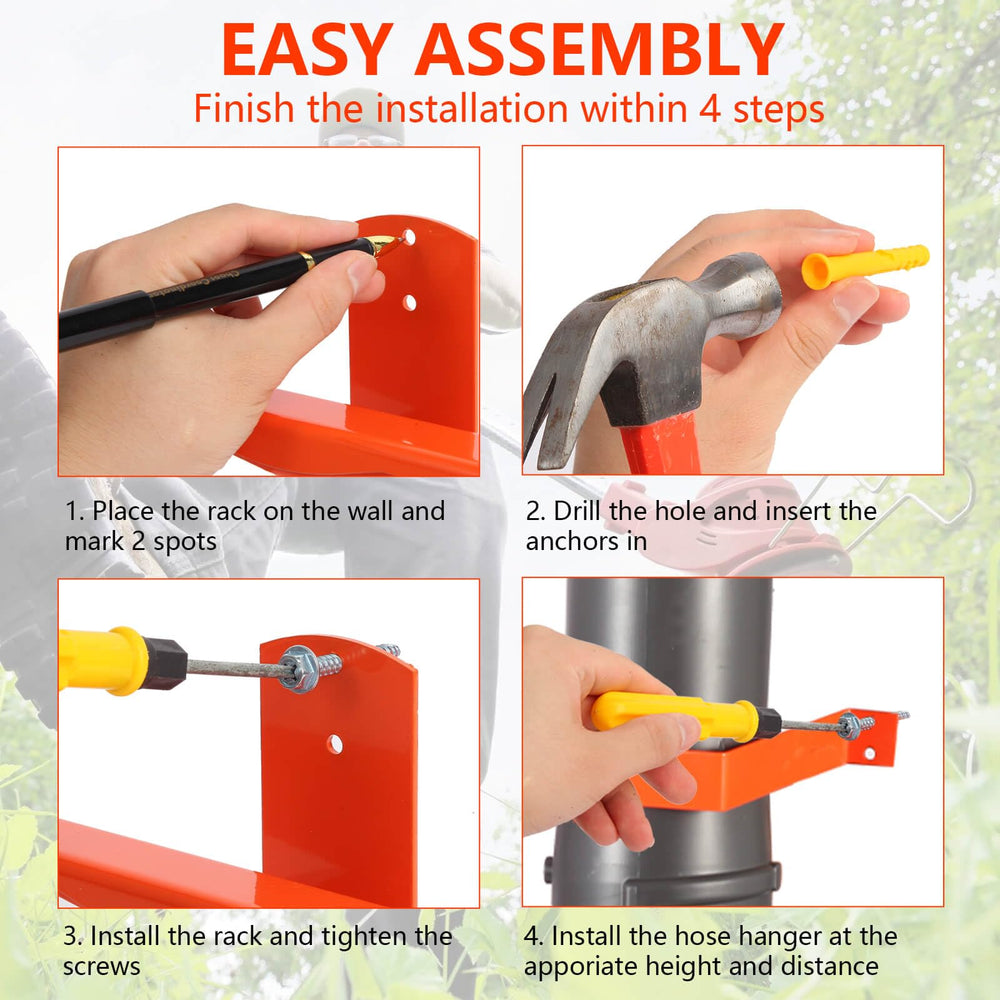 EASY ASSEMBLY
Finish the installation within 4 steps

1. Place the rack on the wall and mark 2 spots

2. Drill the hole and insert the anchors in

3. Install the rack and tighten the screws

4. Install the hose hanger at the apporiate height and distance