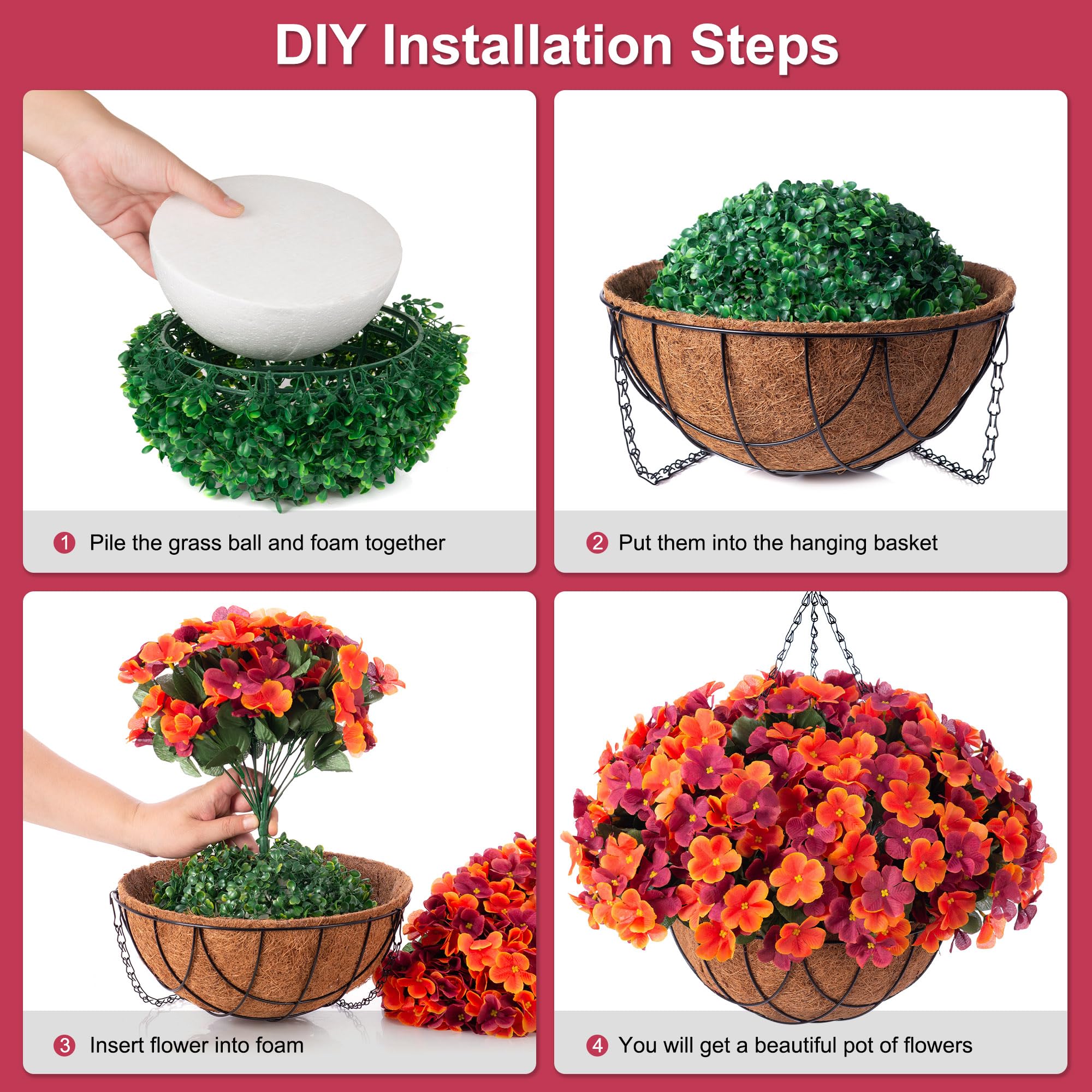 DIY Installation Steps

1 Pile the grass ball and foam together

2 Put them into the hanging basket

3 Insert flower into foam

4 You will get a beautiful pot of flowers