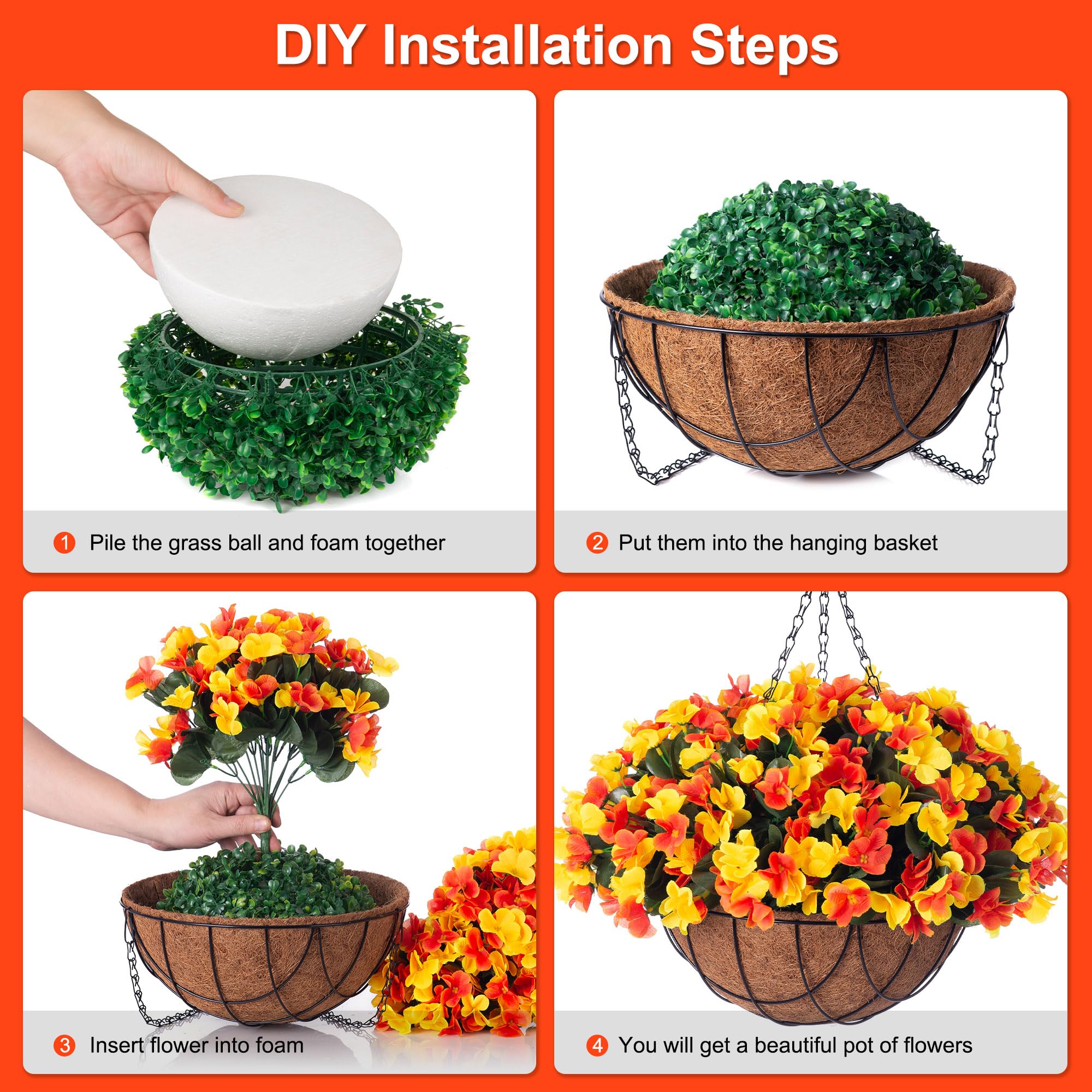 DIY Installation Steps

1 Pile the grass ball and foam together

2 Put them into the hanging basket

3 Insert flower into foam

4 You will get a beautiful pot of flowers