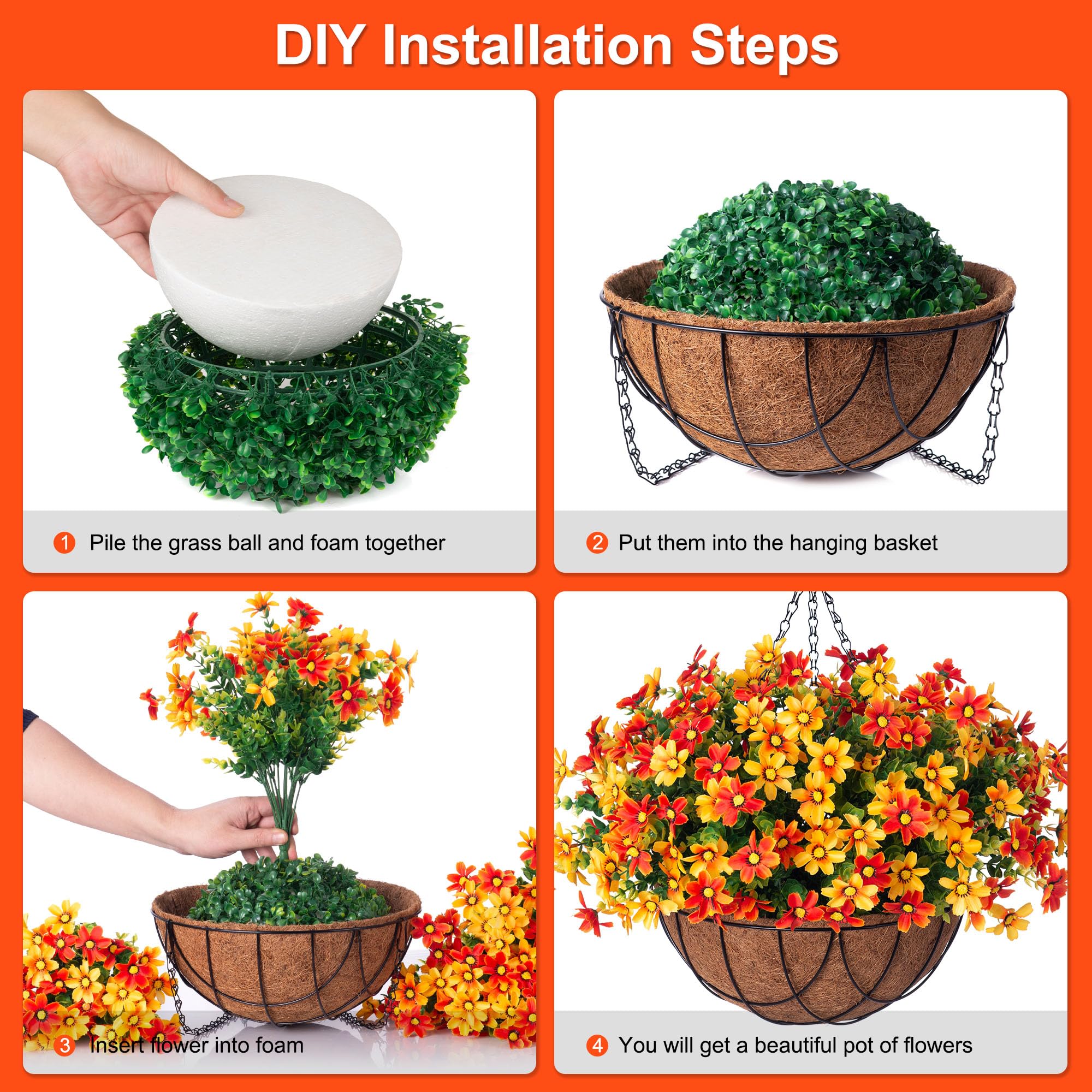 DIY Installation Steps

1 Pile the grass ball and foam together

2 Put them into the hanging basket

3 Insert flower into foam

4 You will get a beautiful pot of flowers