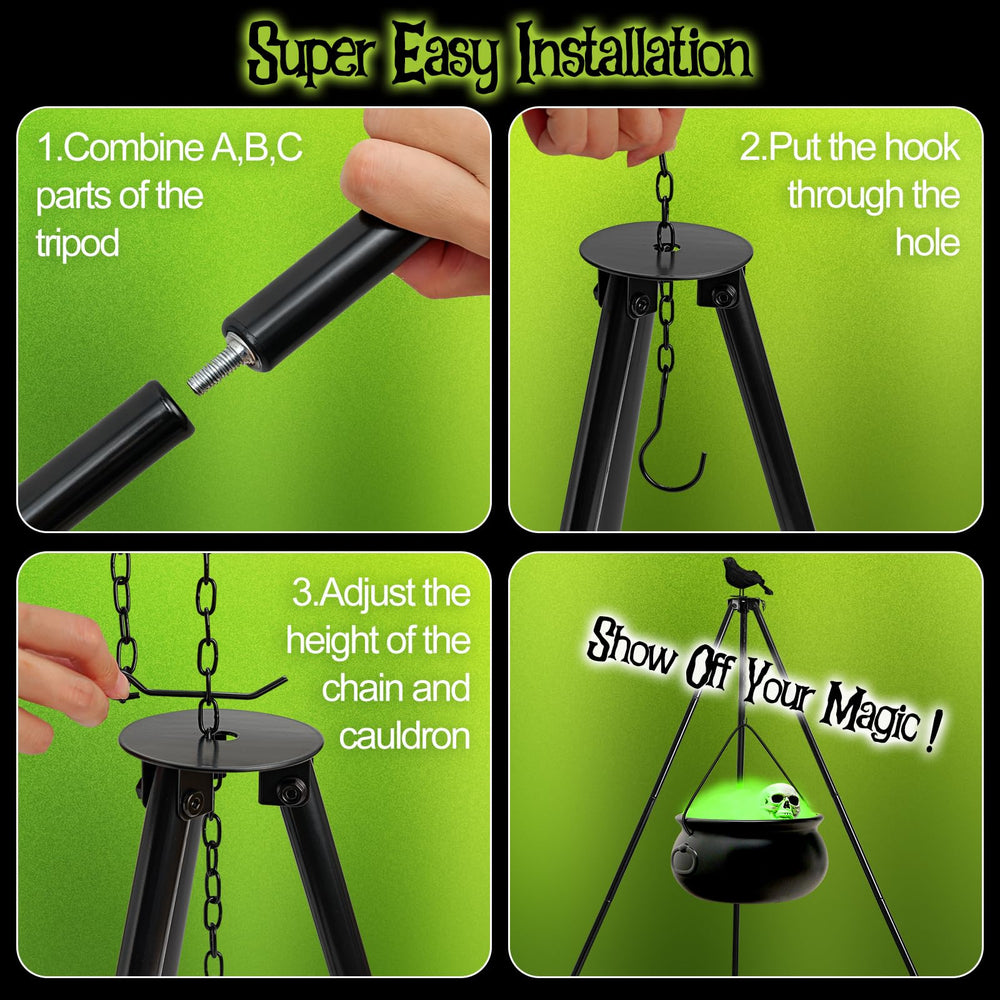 Super Easy Installation

1.Combine A,B,C parts of the tripod

2.Put the hook through the hole

3.Adjust the height of the chain and cauldron

Show Off Your Magic !