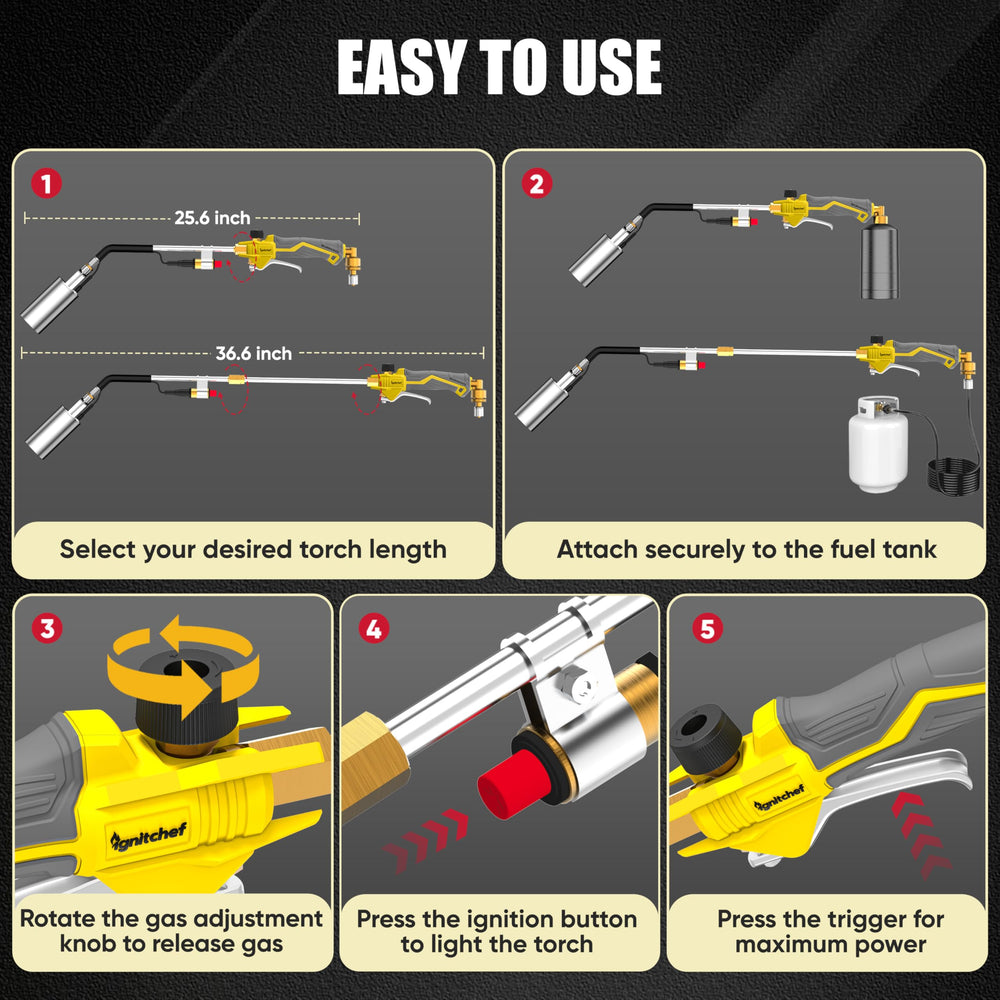 EASY TO USE

1

25.6 inch

36.6 inch

Select your desired torch length

2

Attach securely to the fuel tank

3

ignitchef

Rotate the gas adjustment knob to release gas

4

Press the ignition button to light the torch

5

ignitchef

Press the trigger for maximum power