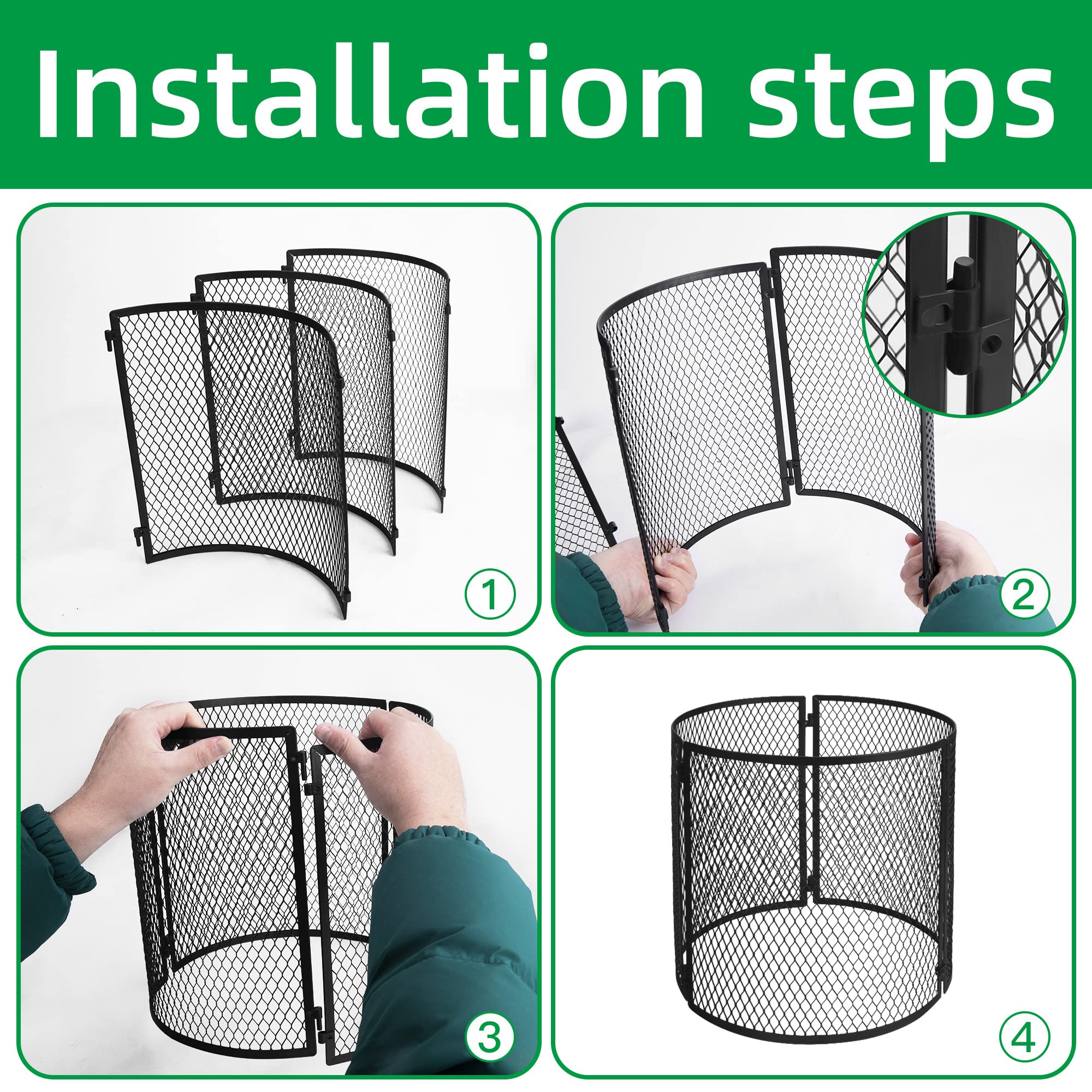 Installation steps

①

②

③

④