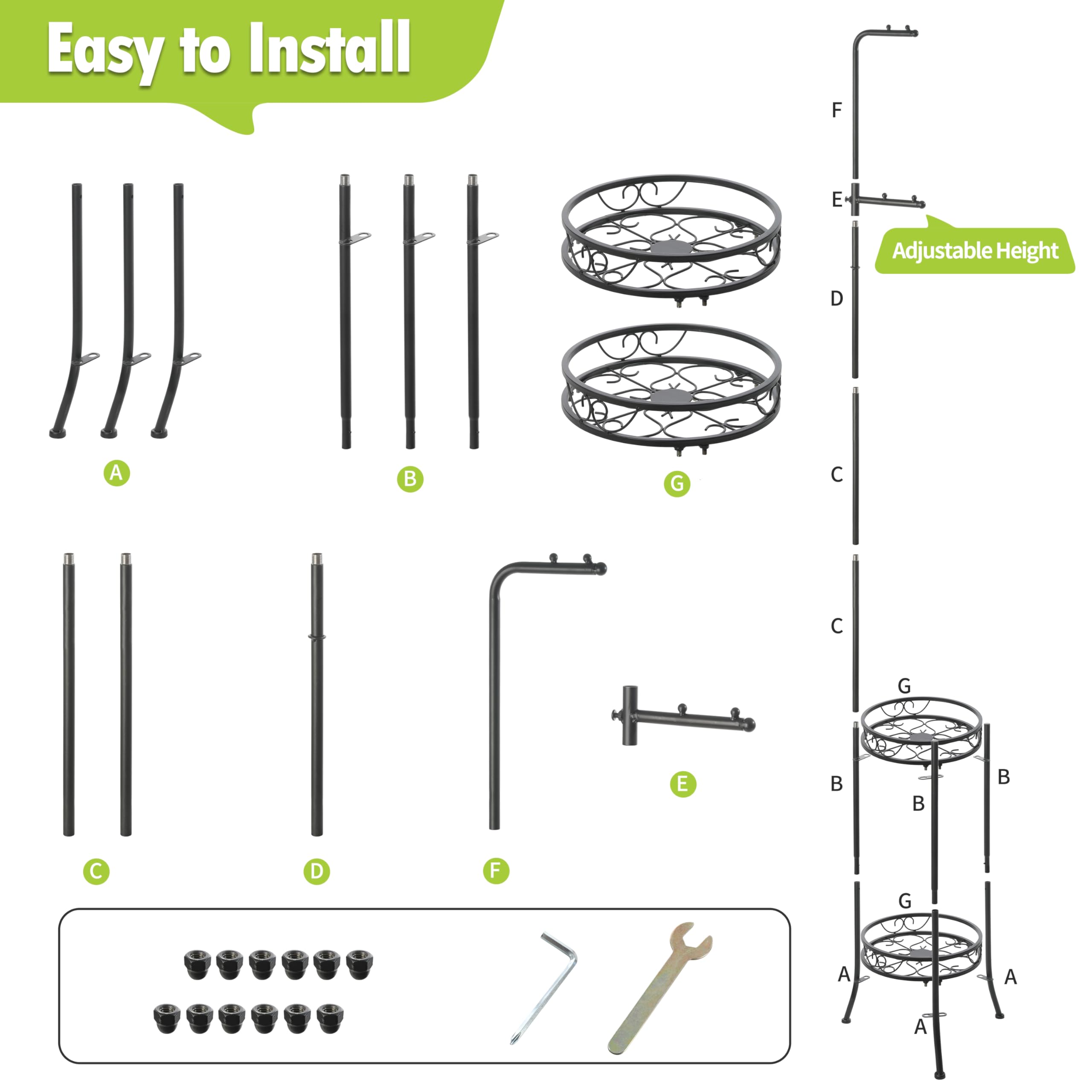 Easy to Install

A

B

G

C

D

F

E

F

E

Adjustable Height

D

C

C

G

B

B

B

G

A

A

A