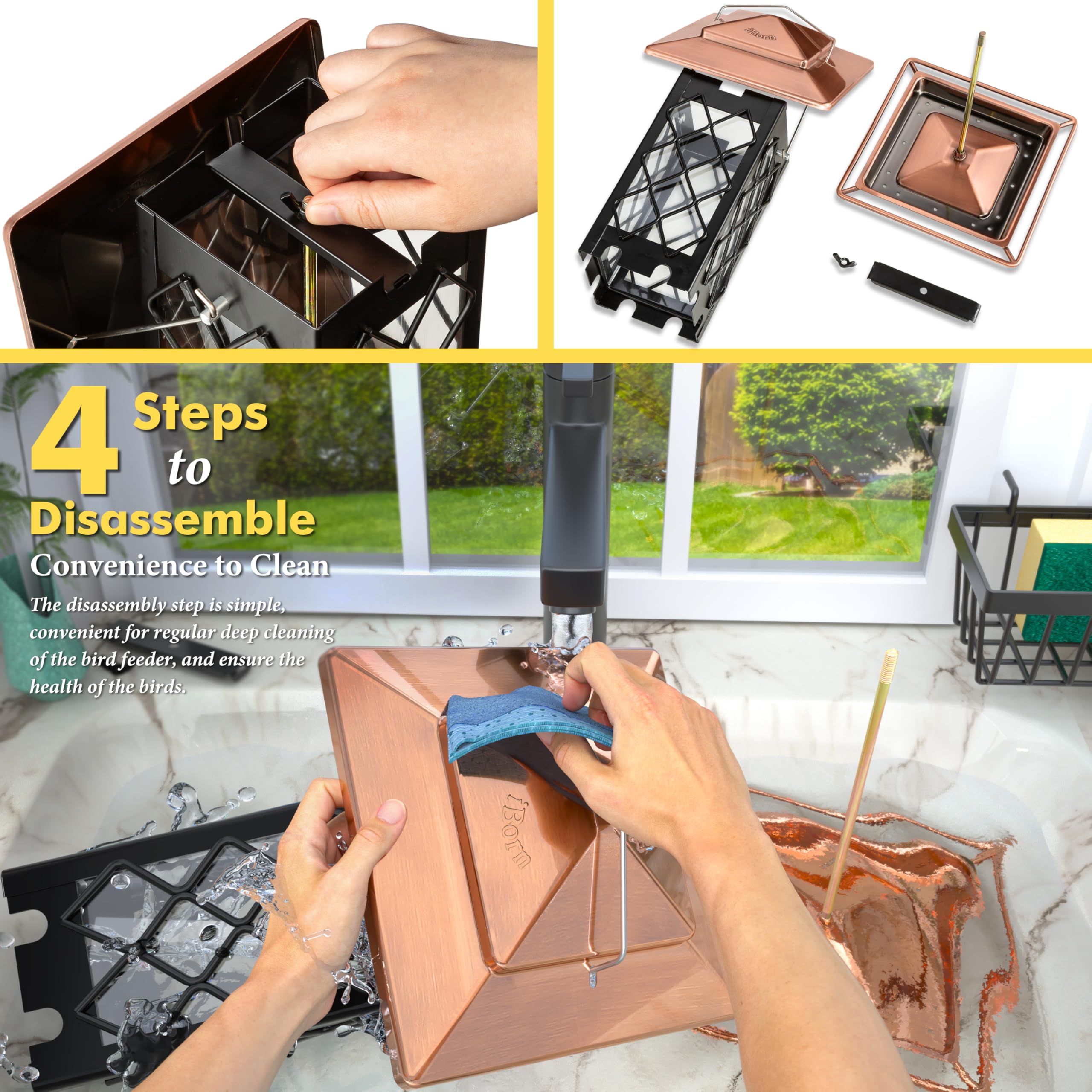 iBorn

4 Steps to Disassemble

Convenience to Clean

The disassembly step is simple, convenient for regular deep cleaning of the bird feeder, and ensure the health of the birds.

iBorn