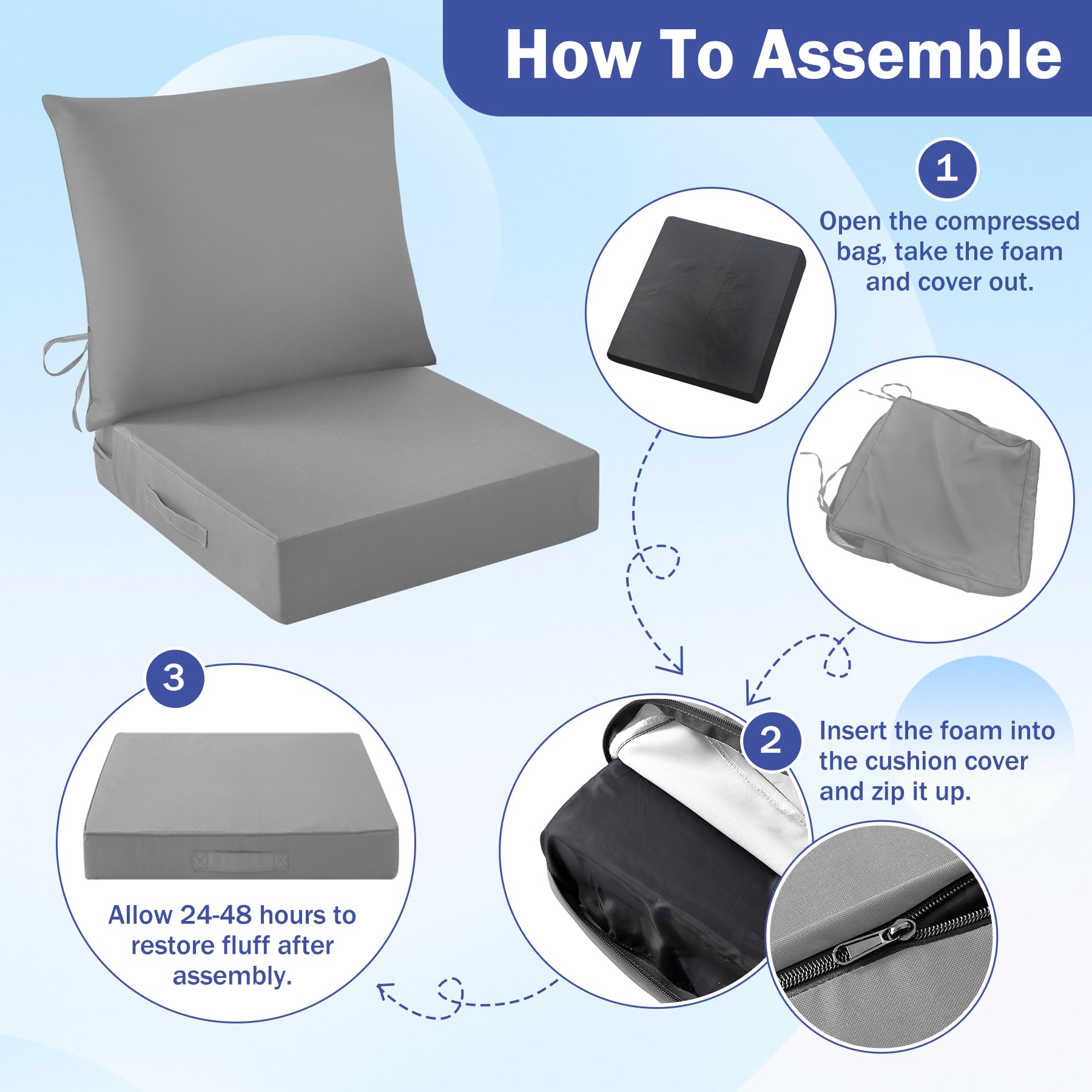 How To Assemble

1

Open the compressed bag, take the foam and cover out.

2

Insert the foam into the cushion cover and zip it up.

3

Allow 24-48 hours to restore fluff after assembly.