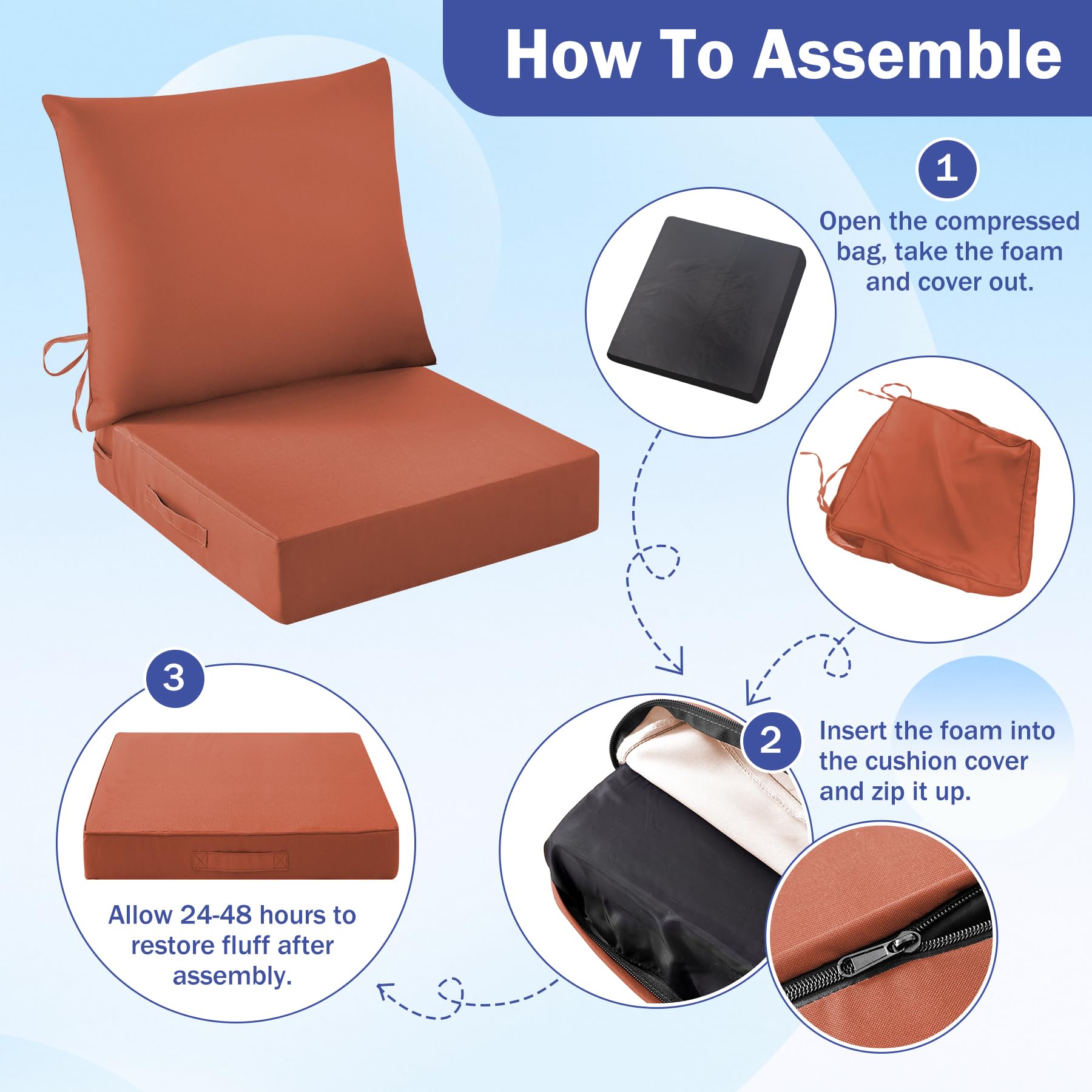 How To Assemble

1

Open the compressed bag, take the foam and cover out.

2

Insert the foam into the cushion cover and zip it up.

3

Allow 24-48 hours to restore fluff after assembly.