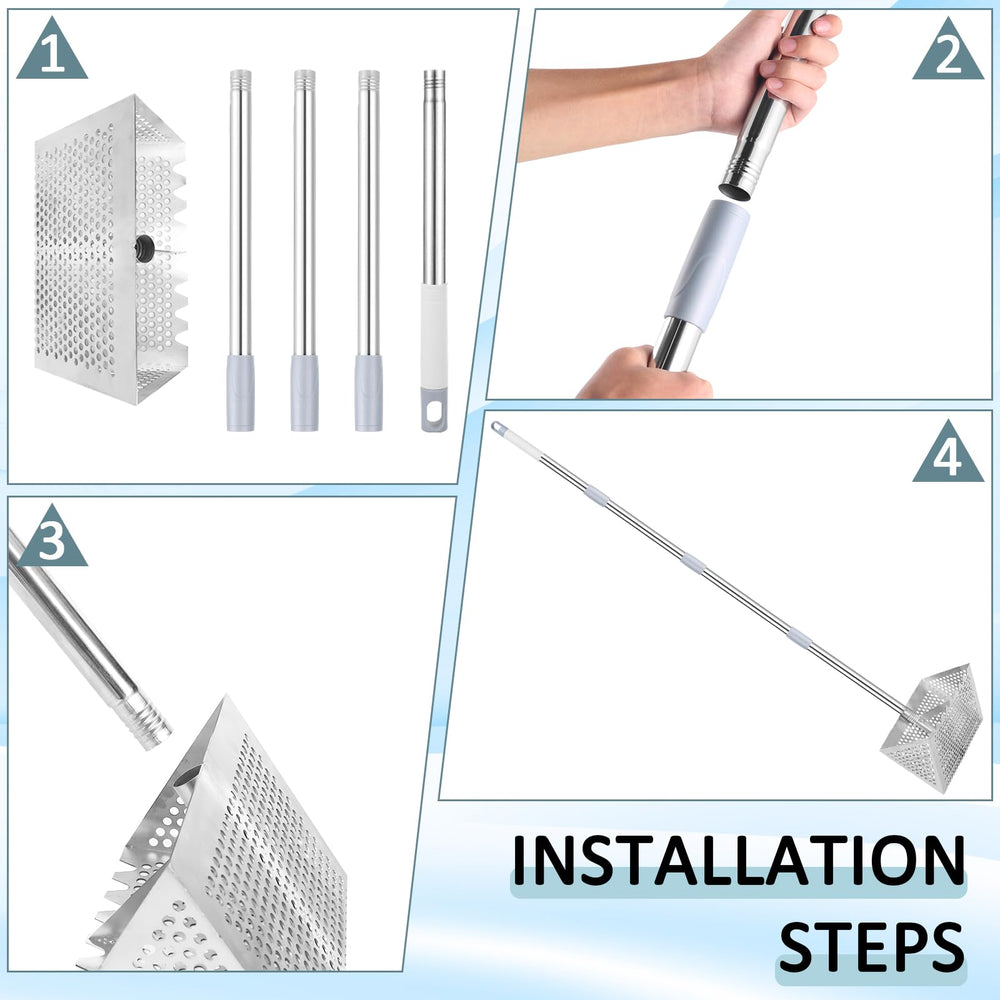 1

2

3

4

INSTALLATION STEPS