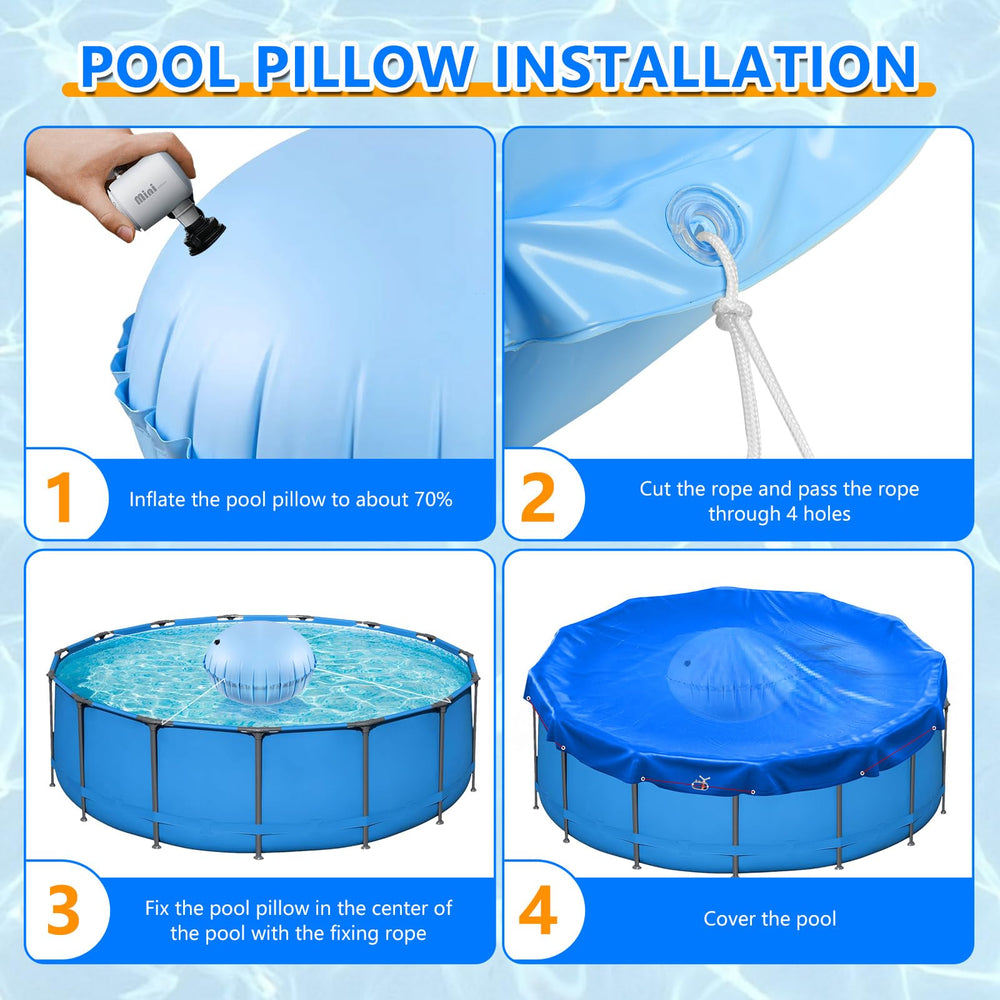 POOL PILLOW INSTALLATION

Mini

1 Inflate the pool pillow to about 70%

2 Cut the rope and pass the rope through 4 holes

3 Fix the pool pillow in the center of the pool with the fixing rope

4 Cover the pool