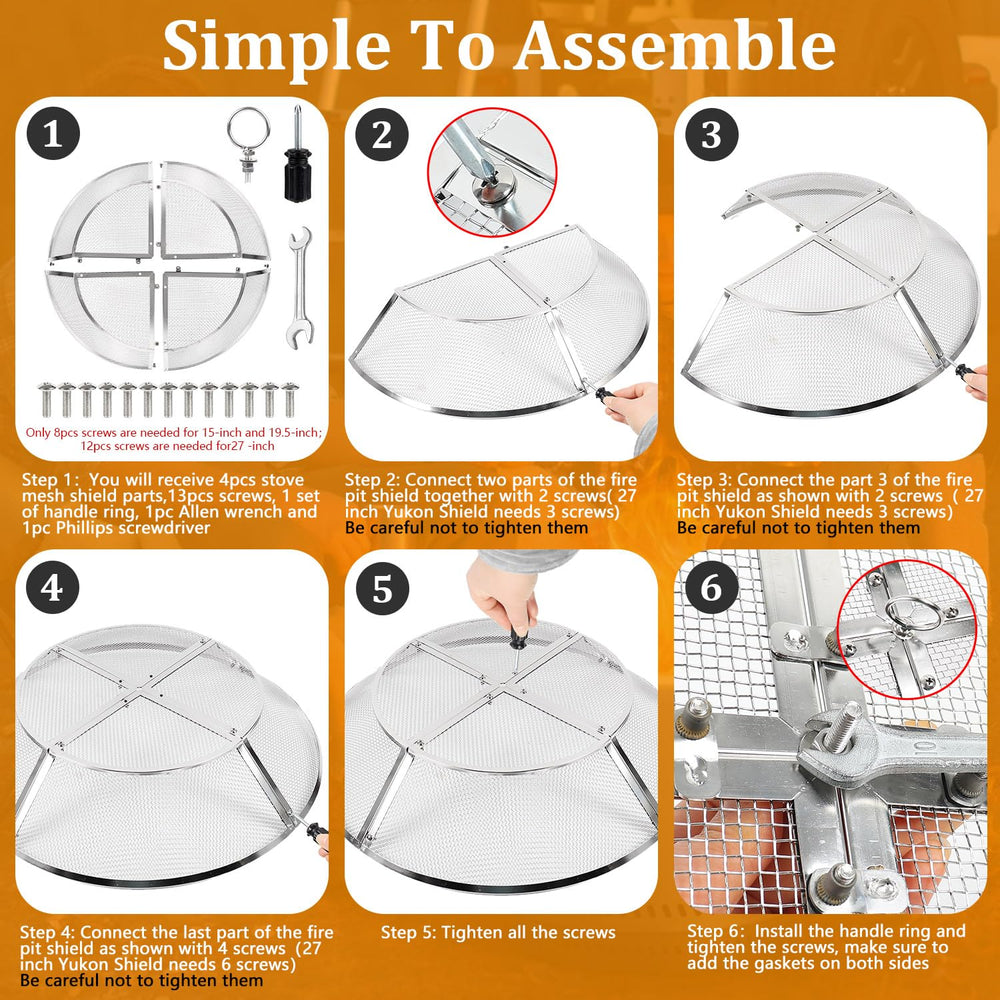 Simple To Assemble

1

Only 8pcs screws are needed for 15-inch and 19.5-inch; 12pcs screws are needed for27 -inch

Step 1: You will receive 4pcs stove mesh shield parts,13pcs screws, 1 set of handle ring, 1pc Allen wrench and 1pc Phillips screwdriver

2

Step 2: Connect two parts of the fire pit shield together with 2 screws( 27 inch Yukon Shield needs 3 screws)
Be careful not to tighten them

3

Step 3: Connect the part 3 of the fire pit shield as shown with 2 screws ( 27 inch Yukon Shield needs 3 screws)
Be careful not to tighten them

4

Step 4: Connect the last part of the fire pit shield as shown with 4 screws (27 inch Yukon Shield needs 6 screws)
Be careful not to tighten them

5

Step 5: Tighten all the screws

6

Step 6: Install the handle ring and tighten the screws, make sure to add the gaskets on both sides