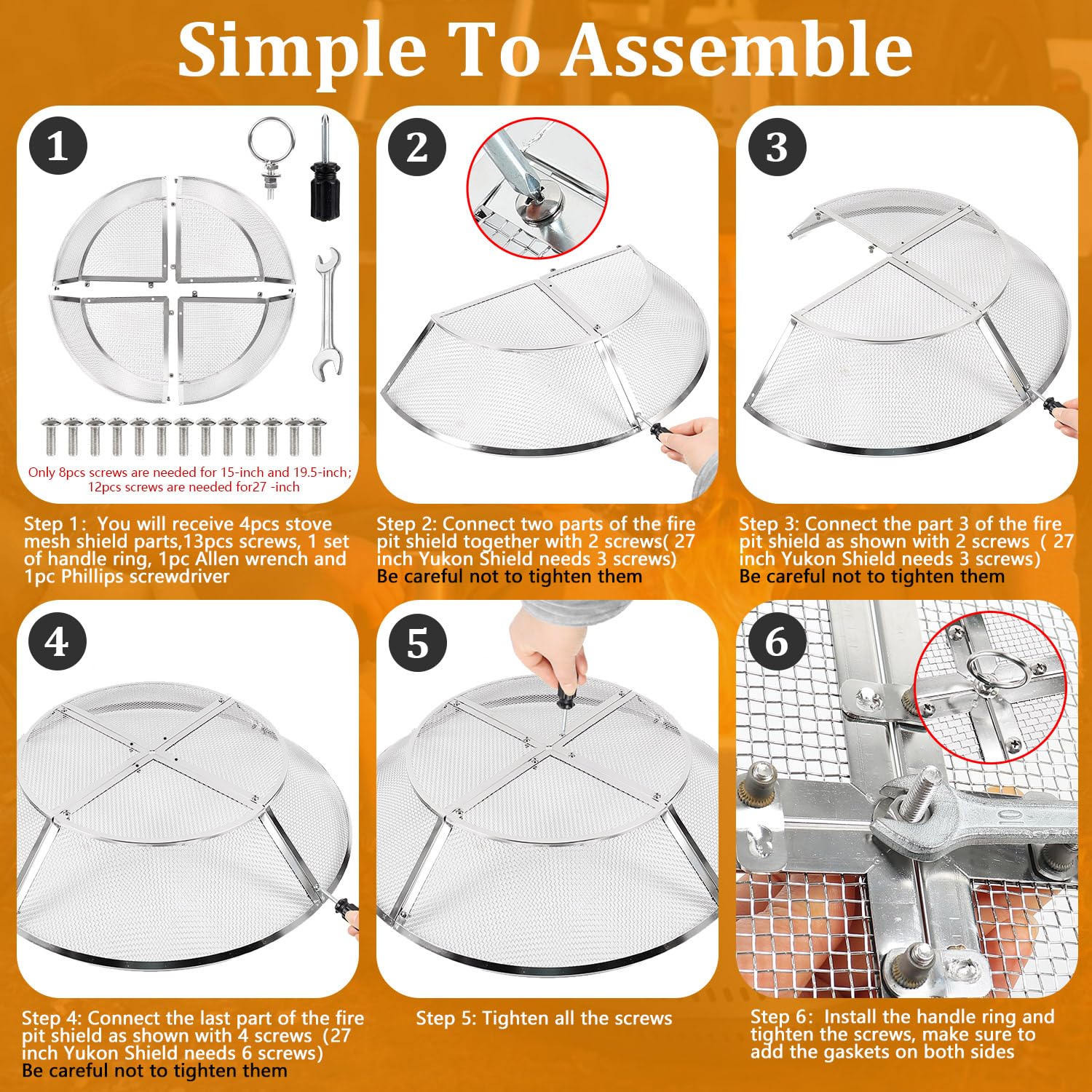 Simple To Assemble

1

Only 8pcs screws are needed for 15-inch and 19.5-inch; 12pcs screws are needed for27 -inch

Step 1: You will receive 4pcs stove mesh shield parts,13pcs screws, 1 set of handle ring, 1pc Allen wrench and 1pc Phillips screwdriver

2

Step 2: Connect two parts of the fire pit shield together with 2 screws( 27 inch Yukon Shield needs 3 screws)
Be careful not to tighten them

3

Step 3: Connect the part 3 of the fire pit shield as shown with 2 screws ( 27 inch Yukon Shield needs 3 screws)
Be careful not to tighten them

4

Step 4: Connect the last part of the fire pit shield as shown with 4 screws (27 inch Yukon Shield needs 6 screws)
Be careful not to tighten them

5

Step 5: Tighten all the screws

6

Step 6: Install the handle ring and tighten the screws, make sure to add the gaskets on both sides