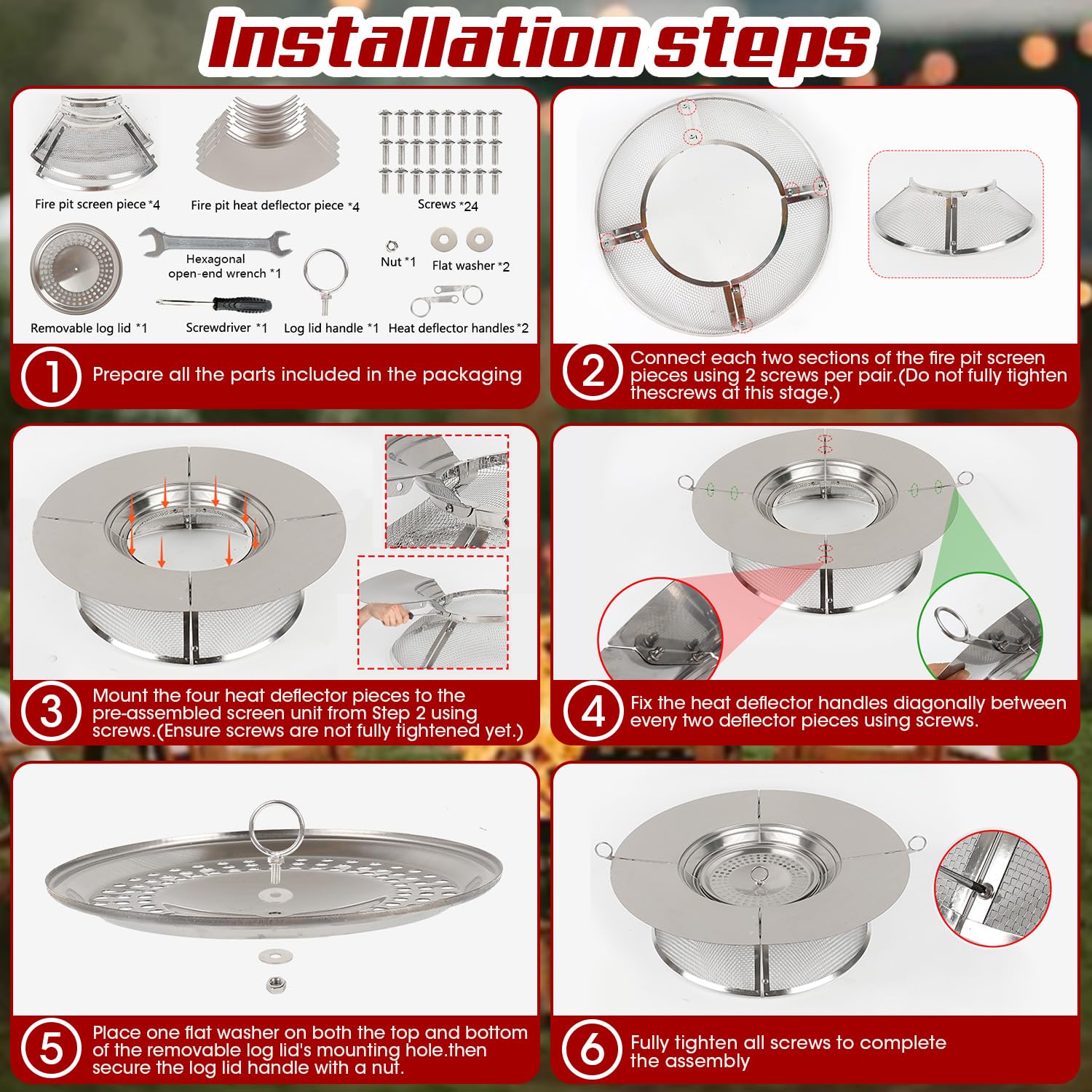 Installation steps

Fire pit screen piece *4
Fire pit heat deflector piece *4
Screws *24
Hexagonal open-end wrench *1
Nut *1
Flat washer *2
Removable log lid *1
Screwdriver *1
Log lid handle *1
Heat deflector handles *2

1 Prepare all the parts included in the packaging

2 Connect each two sections of the fire pit screen pieces using 2 screws per pair.(Do not fully tighten thescrews at this stage.)

3 Mount the four heat deflector pieces to the pre-assembled screen unit from Step 2 using screws.(Ensure screws are not fully tightened yet.)

4 Fix the heat deflector handles diagonally between every two deflector pieces using screws.

5 Place one flat washer on both the top and bottom of the removable log lid's mounting hole.then secure the log lid handle with a nut.

6 Fully tighten all screws to complete the assembly