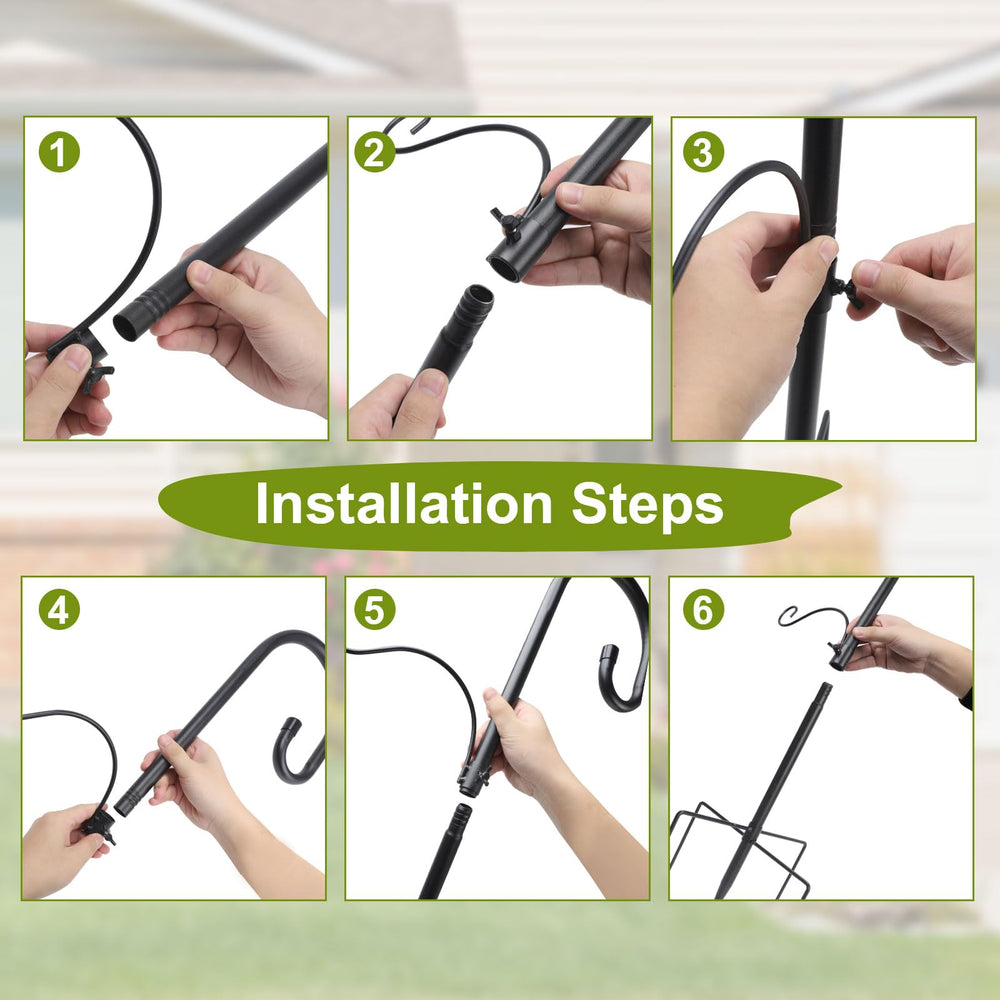 1

2

3

Installation Steps

4

5

6