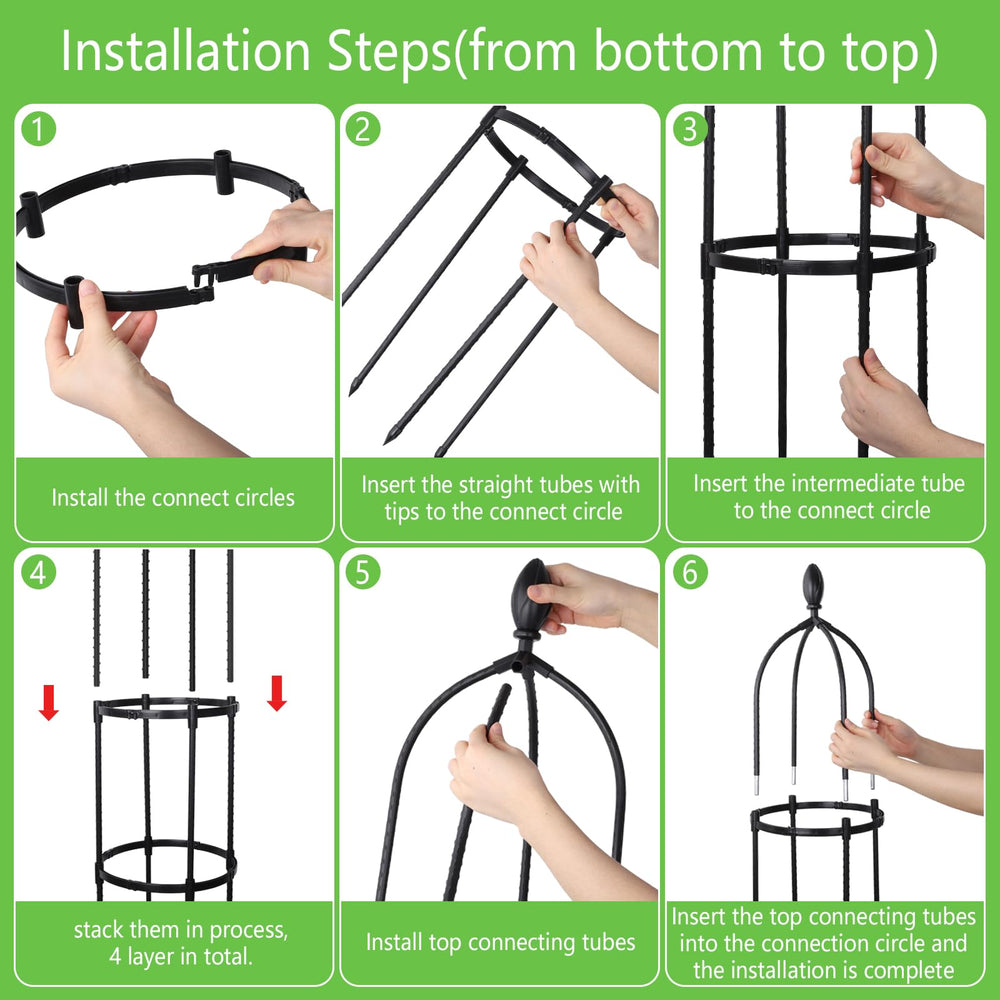 Installation Steps(from bottom to top)

1

Install the connect circles

2

Insert the straight tubes with tips to the connect circle

3

Insert the intermediate tube to the connect circle

4

stack them in process, 4 layer in total.

5

Install top connecting tubes

6

Insert the top connecting tubes into the connection circle and the installation is complete