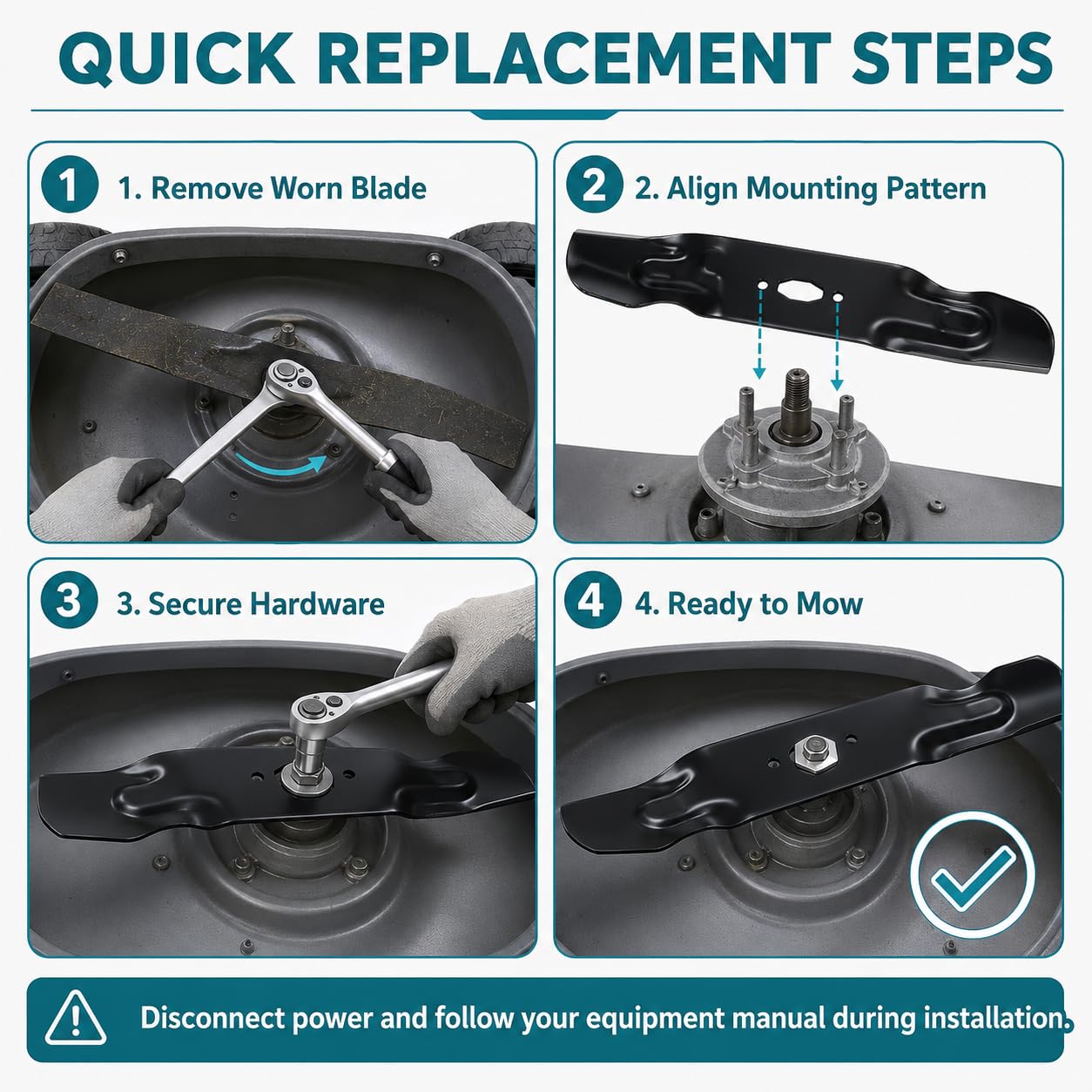 QUICK REPLACEMENT STEPS

1 1. Remove Worn Blade

2 2. Align Mounting Pattern

3 3. Secure Hardware

4 4. Ready to Mow

Disconnect power and follow your equipment manual during installation.