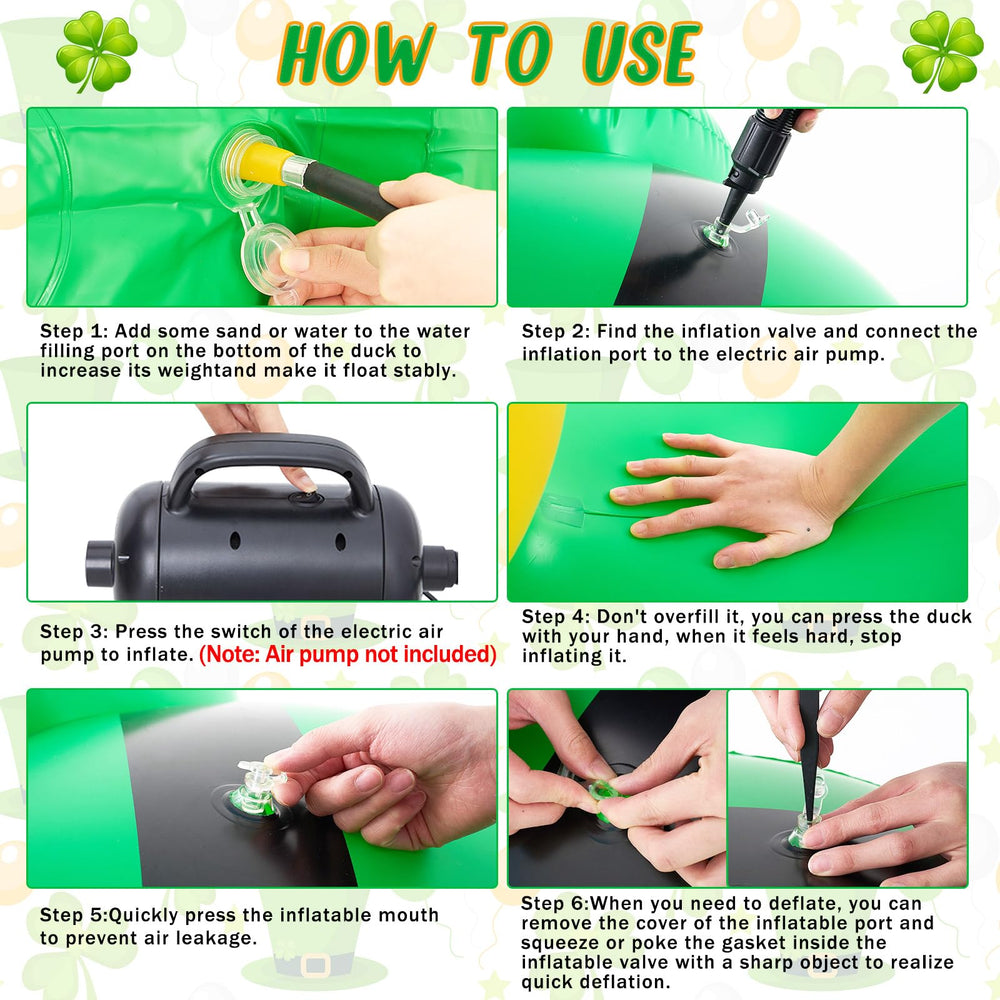 HOW TO USE

Step 1: Add some sand or water to the water filling port on the bottom of the duck to increase its weightand make it float stably.

Step 2: Find the inflation valve and connect the inflation port to the electric air pump.

Step 3: Press the switch of the electric air pump to inflate. (Note: Air pump not included)

Step 4: Don't overfill it, you can press the duck with your hand, when it feels hard, stop inflating it.

Step 5:Quickly press the inflatable mouth to prevent air leakage.

Step 6:When you need to deflate, you can remove the cover of the inflatable port and squeeze or poke the gasket inside the inflatable valve with a sharp object to realize quick deflation.