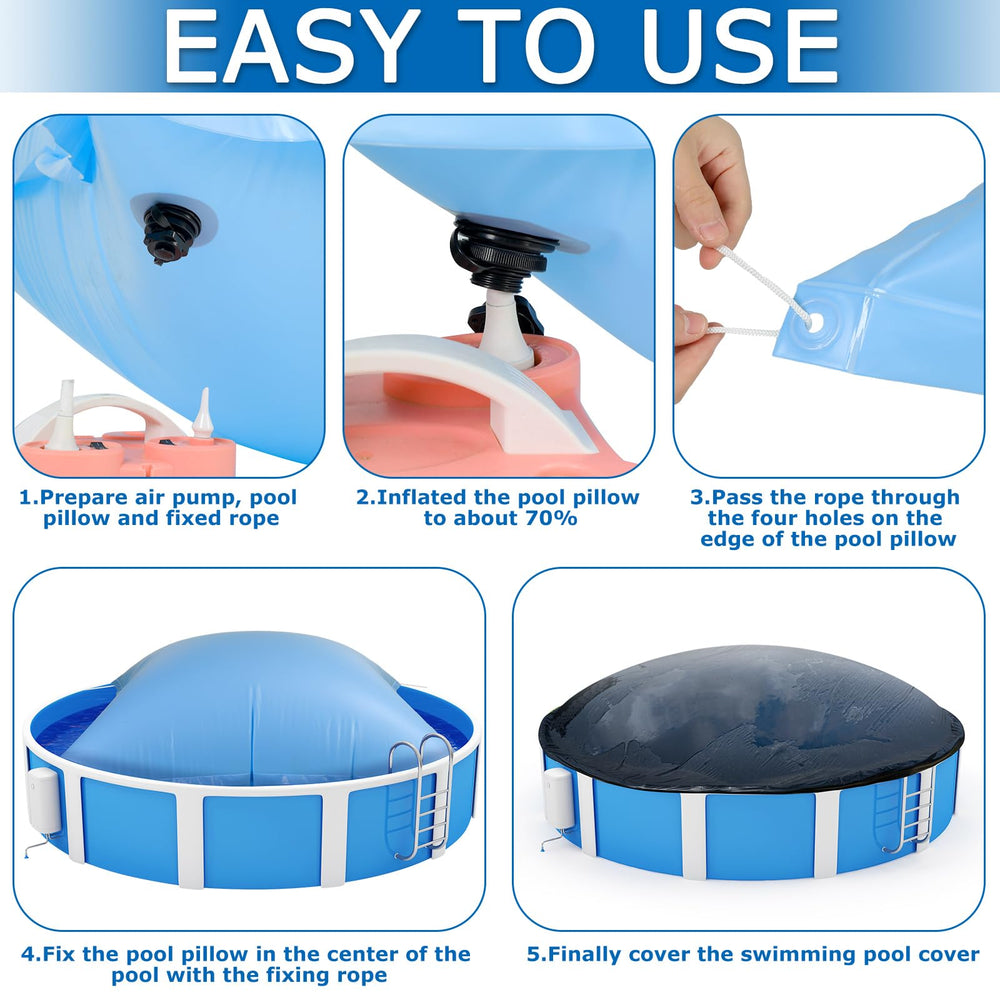 EASY TO USE

1.Prepare air pump, pool pillow and fixed rope

2.Inflated the pool pillow to about 70%

3.Pass the rope through the four holes on the edge of the pool pillow

4.Fix the pool pillow in the center of the pool with the fixing rope

5.Finally cover the swimming pool cover