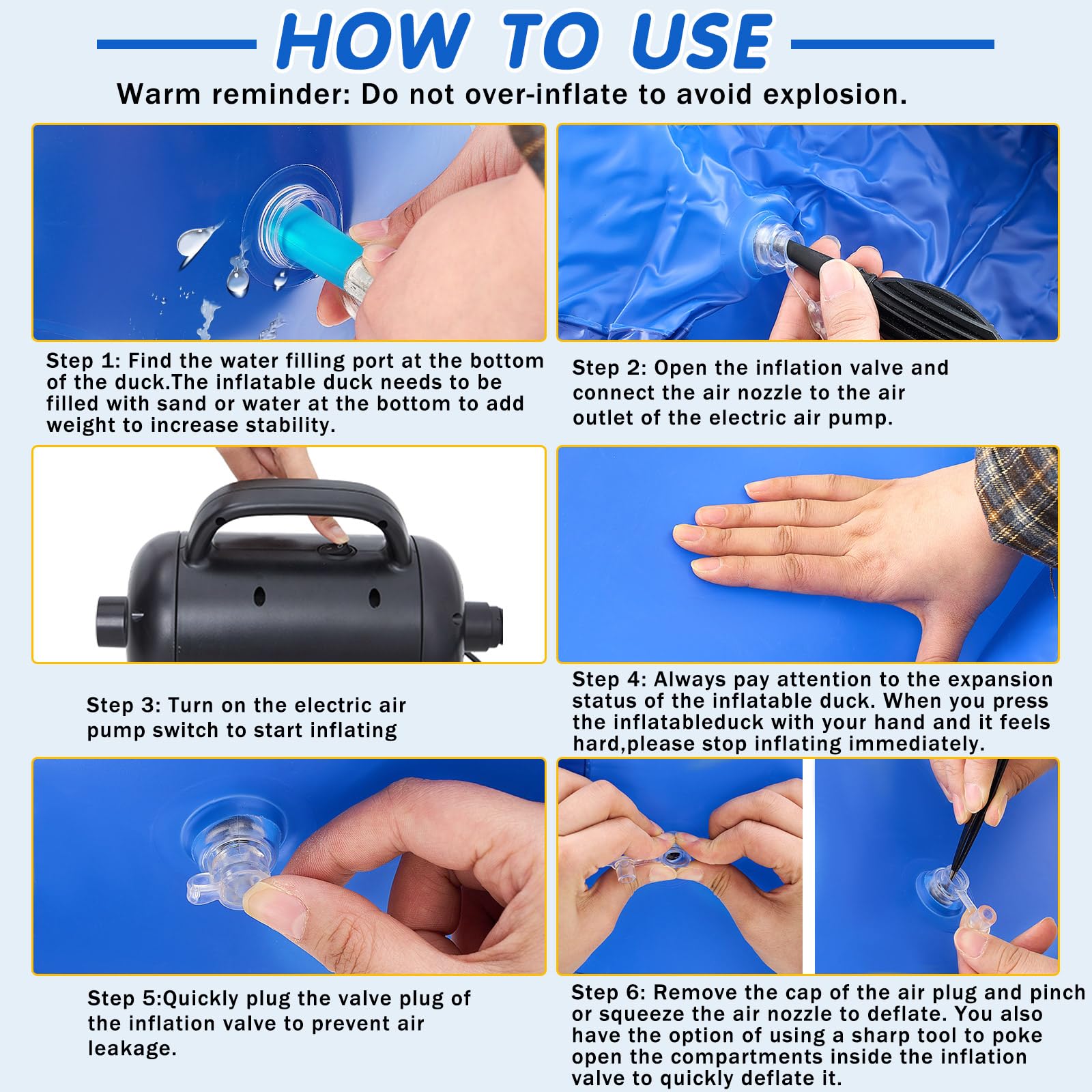 HOW TO USE

Warm reminder: Do not over-inflate to avoid explosion.

Step 1: Find the water filling port at the bottom of the duck.The inflatable duck needs to be filled with sand or water at the bottom to add weight to increase stability.

Step 2: Open the inflation valve and connect the air nozzle to the air outlet of the electric air pump.

Step 3: Turn on the electric air pump switch to start inflating

Step 4: Always pay attention to the expansion status of the inflatable duck. When you press the inflatableduck with your hand and it feels hard,please stop inflating immediately.

Step 5:Quickly plug the valve plug of the inflation valve to prevent air leakage.

Step 6: Remove the cap of the air plug and pinch or squeeze the air nozzle to deflate. You also have the option of using a sharp tool to poke open the compartments inside the inflation valve to quickly deflate it.