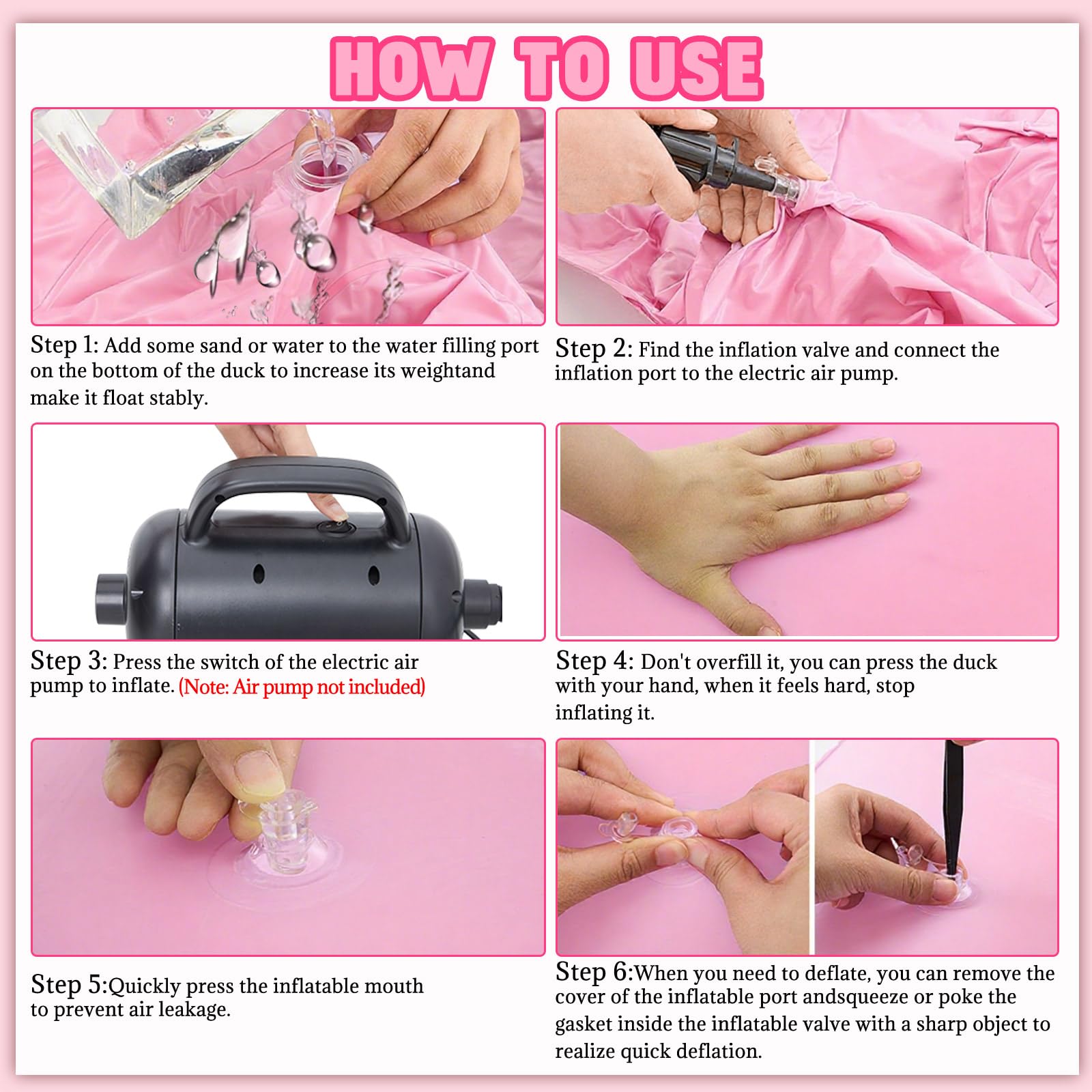 HOW TO USE

Step 1: Add some sand or water to the water filling port on the bottom of the duck to increase its weightand make it float stably.

Step 2: Find the inflation valve and connect the inflation port to the electric air pump.

Step 3: Press the switch of the electric air pump to inflate. (Note: Air pump not included)

Step 4: Don't overfill it, you can press the duck with your hand, when it feels hard, stop inflating it.

Step 5:Quickly press the inflatable mouth to prevent air leakage.

Step 6:When you need to deflate, you can remove the cover of the inflatable port andsqueeze or poke the gasket inside the inflatable valve with a sharp object to realize quick deflation.