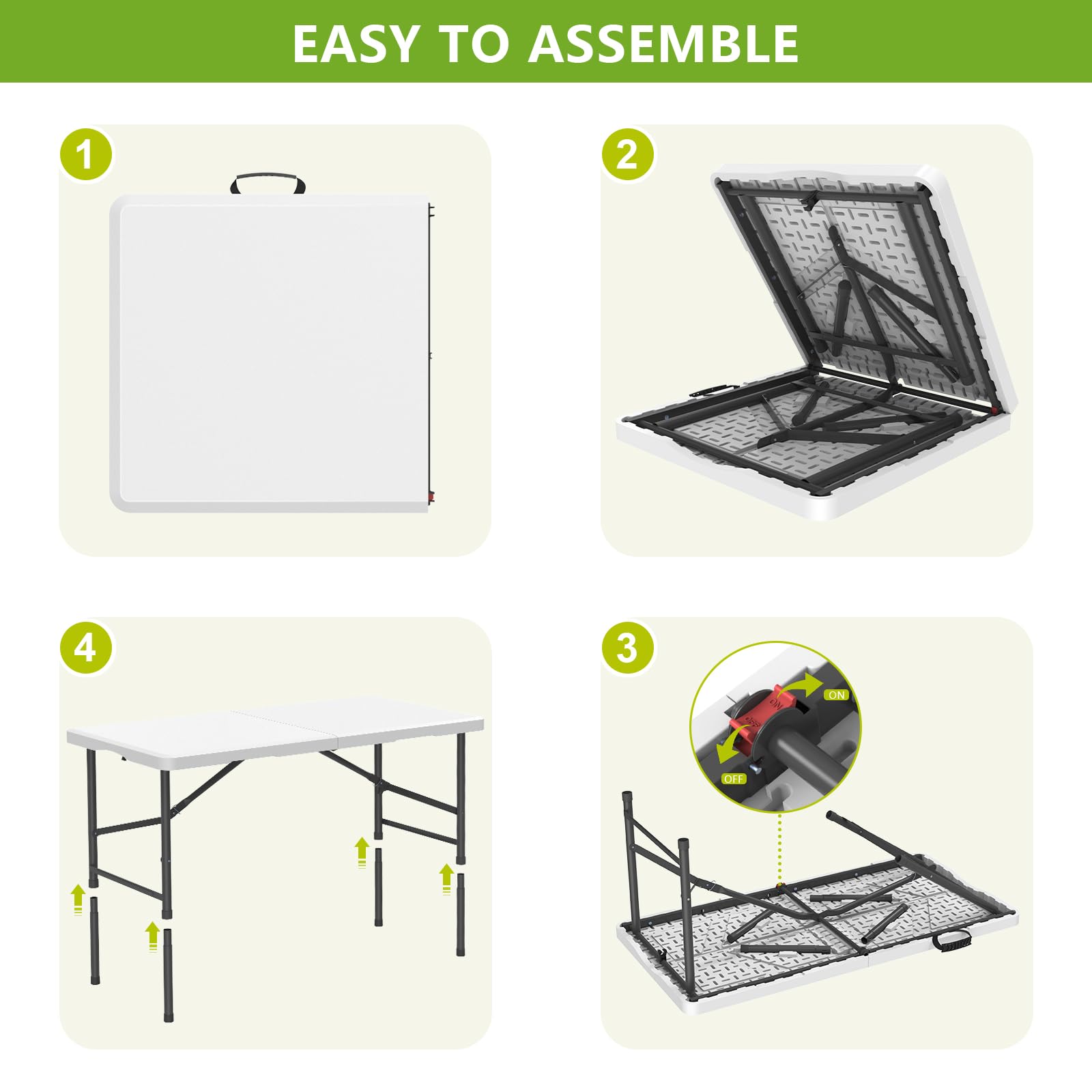 EASY TO ASSEMBLE

1

2

4

3

ON

OFF

ON

OFF