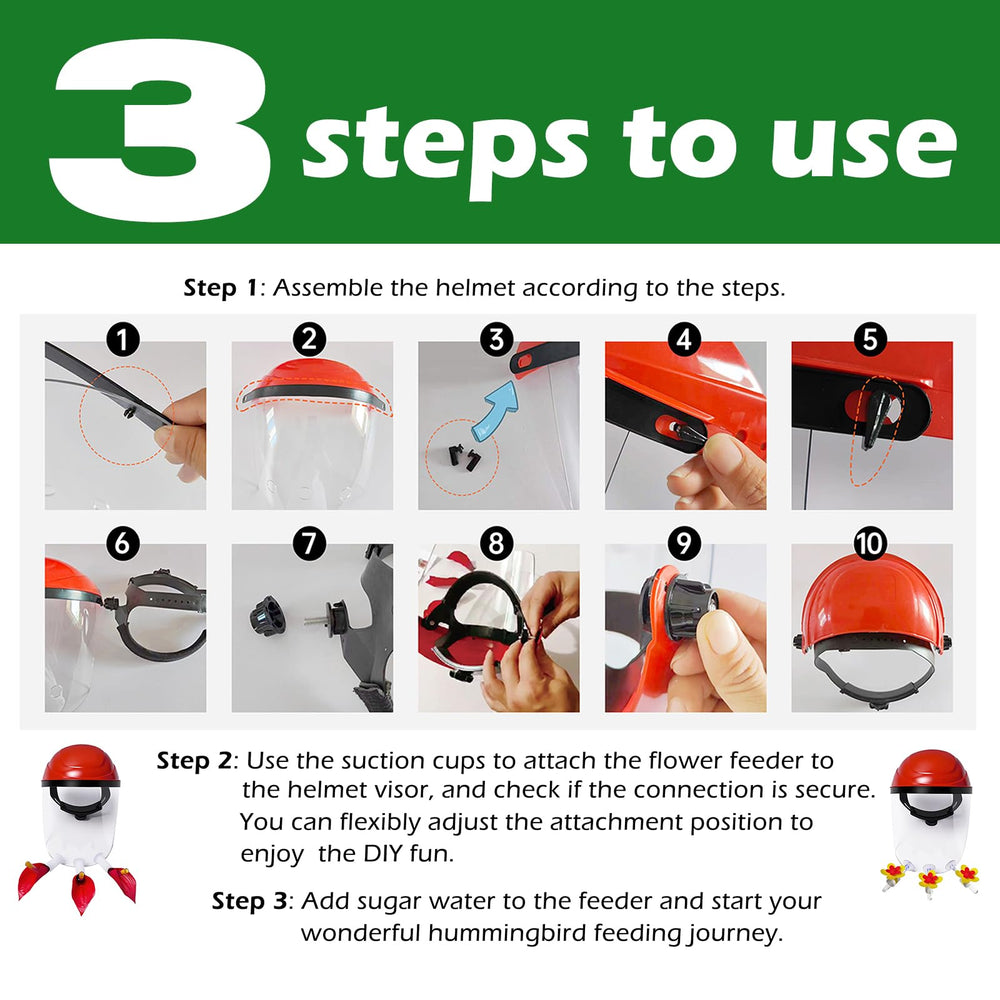 3 steps to use

Step 1: Assemble the helmet according to the steps.

1 2 3 4 5

6 7 8 9 10

Step 2: Use the suction cups to attach the flower feeder to the helmet visor, and check if the connection is secure. You can flexibly adjust the attachment position to enjoy the DIY fun.

Step 3: Add sugar water to the feeder and start your wonderful hummingbird feeding journey.