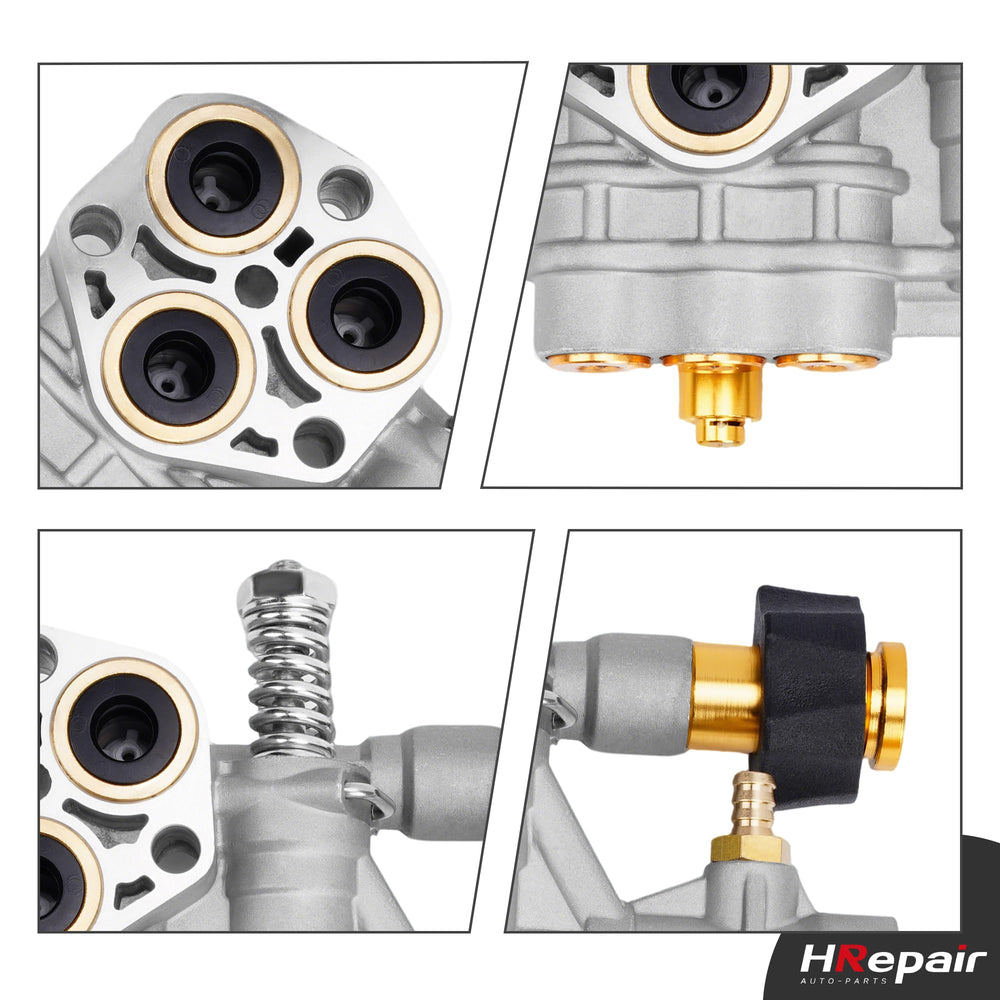 HRepair
AUTO-PARTS