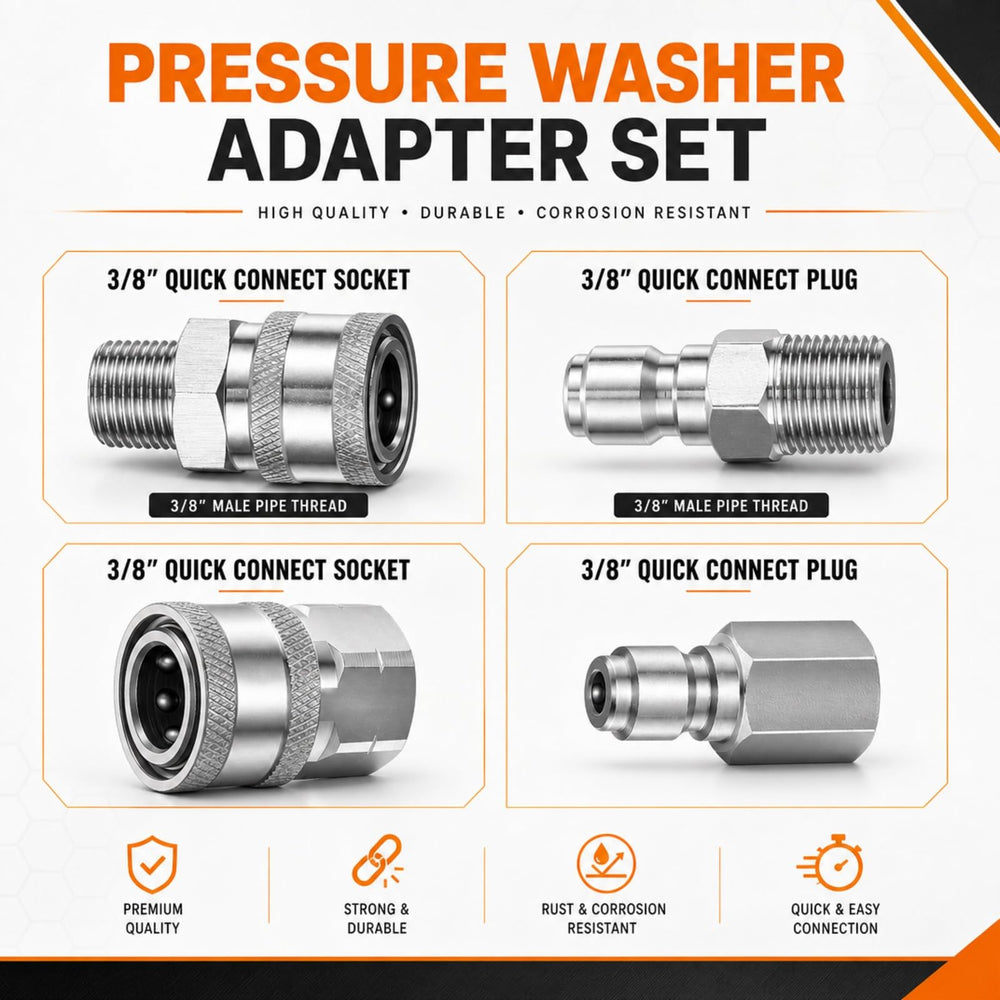 PRESSURE WASHER ADAPTER SET

HIGH QUALITY • DURABLE • CORROSION RESISTANT

3/8" QUICK CONNECT SOCKET

3/8" MALE PIPE THREAD

3/8" QUICK CONNECT PLUG

3/8" MALE PIPE THREAD

3/8" QUICK CONNECT SOCKET

3/8" QUICK CONNECT PLUG

PREMIUM QUALITY

STRONG & DURABLE

RUST & CORROSION RESISTANT

QUICK & EASY CONNECTION