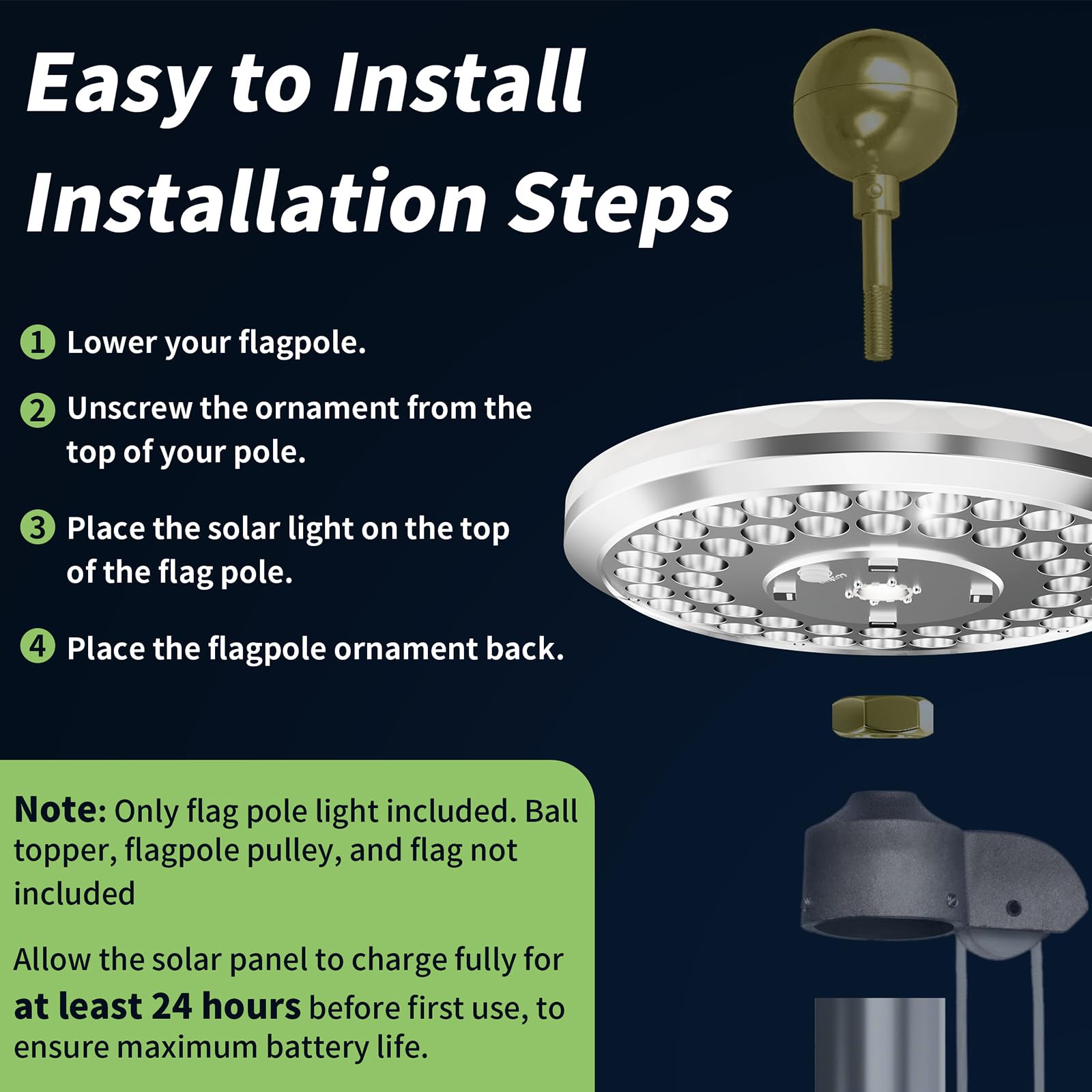 Easy to Install
Installation Steps

1 Lower your flagpole.

2 Unscrew the ornament from the top of your pole.

3 Place the solar light on the top of the flag pole.

4 Place the flagpole ornament back.

Note: Only flag pole light included. Ball topper, flagpole pulley, and flag not included

Allow the solar panel to charge fully for at least 24 hours before first use, to ensure maximum battery life.