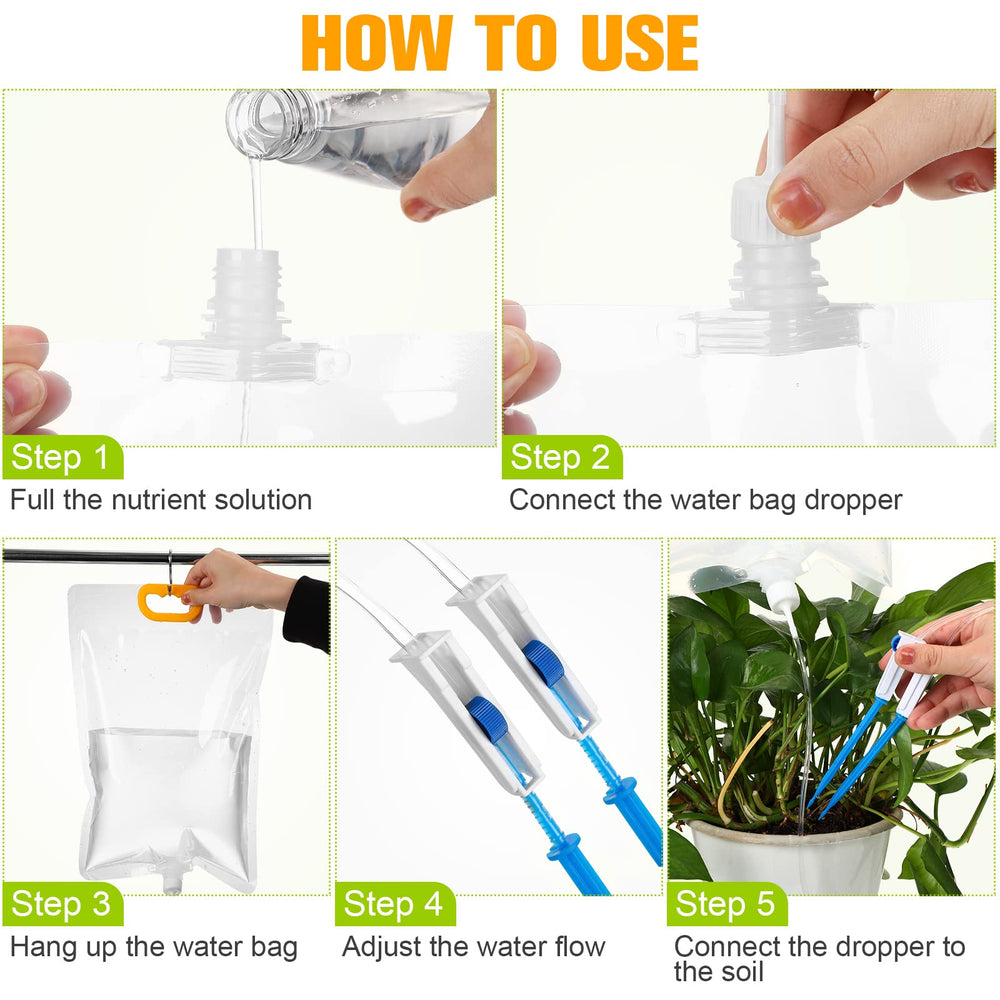 HOW TO USE

Step 1
Full the nutrient solution

Step 2
Connect the water bag dropper

Step 3
Hang up the water bag

Step 4
Adjust the water flow

Step 5
Connect the dropper to the soil