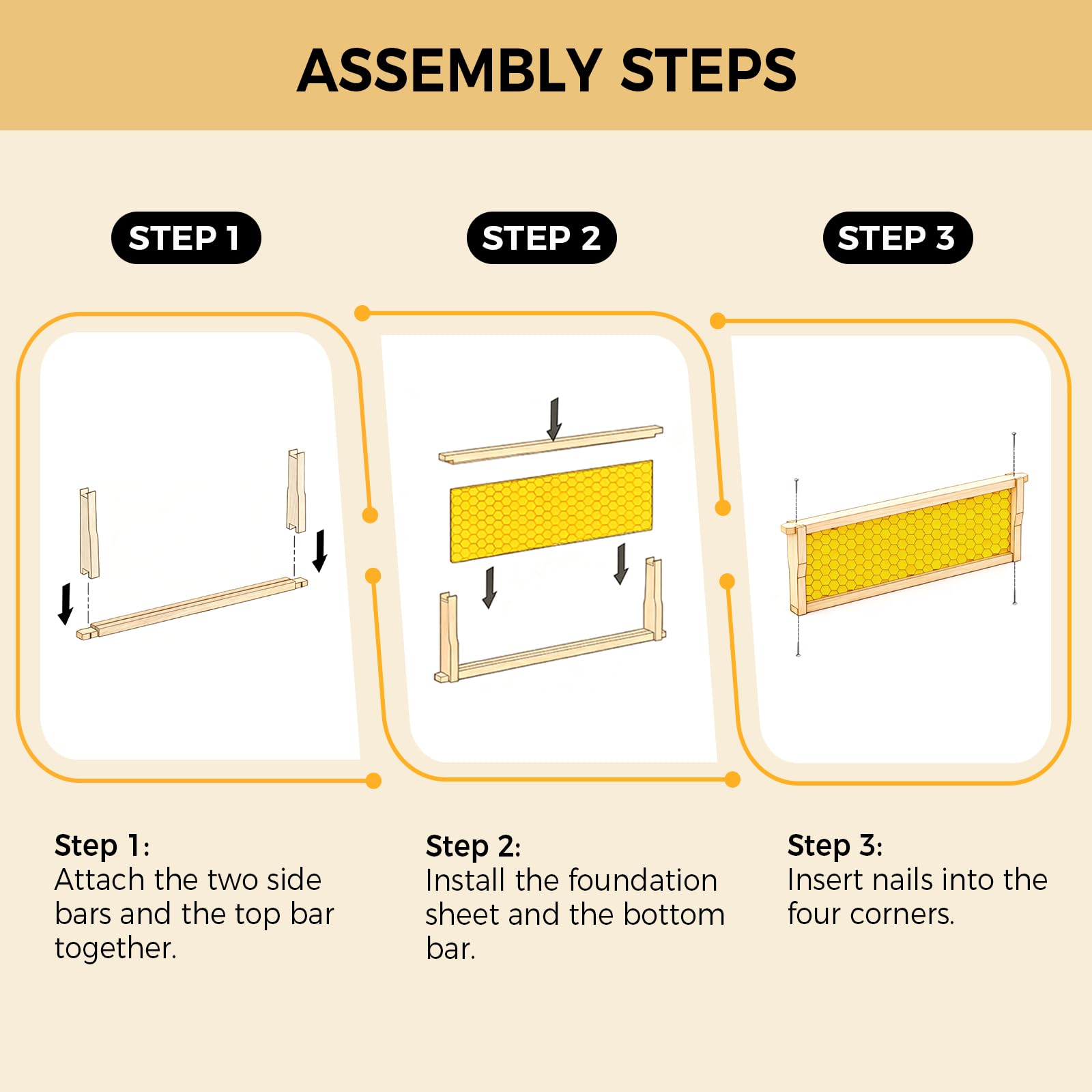 ASSEMBLY STEPS

STEP 1

STEP 2

STEP 3

Step 1:
Attach the two side bars and the top bar together.

Step 2:
Install the foundation sheet and the bottom bar.

Step 3:
Insert nails into the four corners.