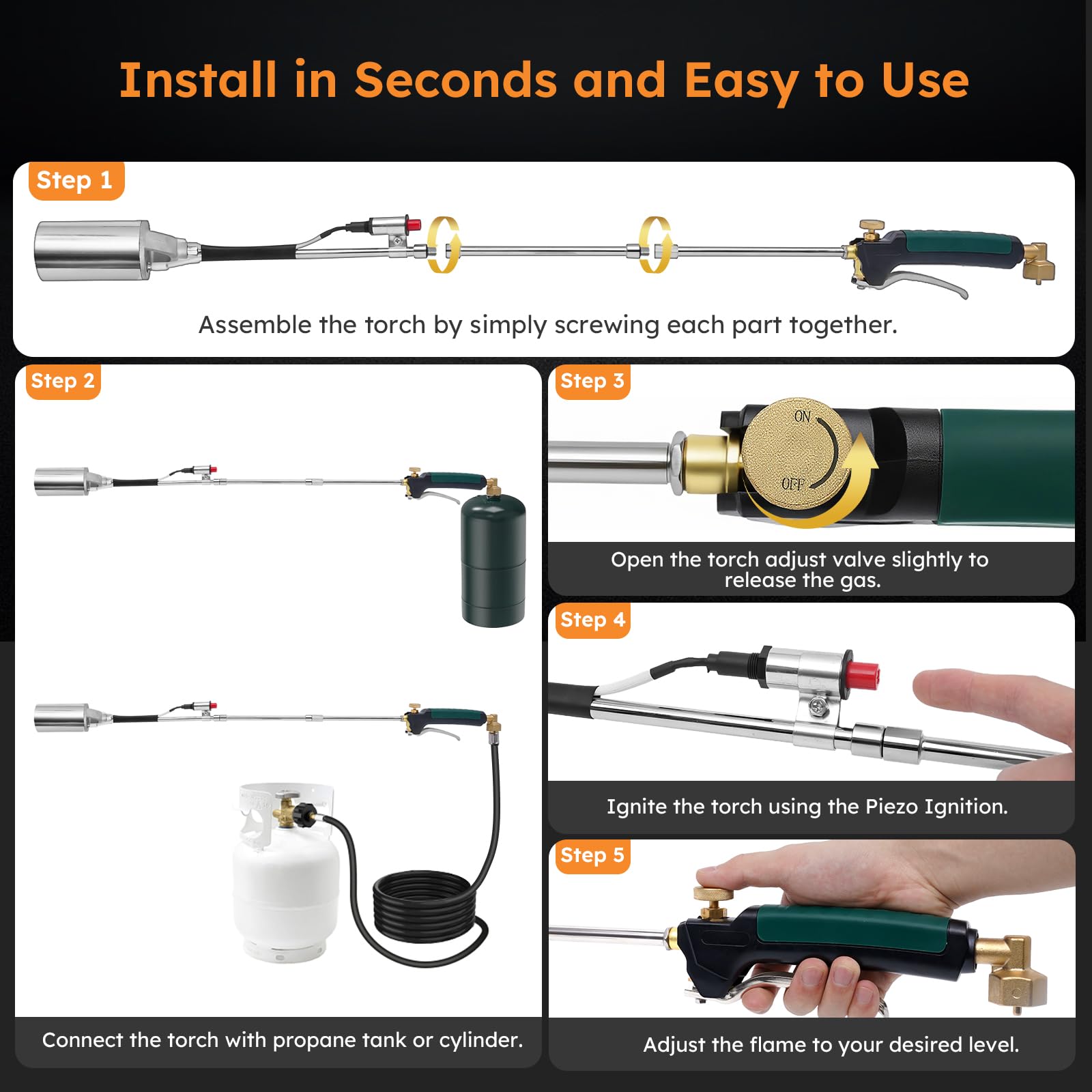 Install in Seconds and Easy to Use

Step 1

Assemble the torch by simply screwing each part together.

Step 2

Connect the torch with propane tank or cylinder.

Step 3

ON

OFF

Open the torch adjust valve slightly to release the gas.

Step 4

Ignite the torch using the Piezo Ignition.

Step 5

Adjust the flame to your desired level.