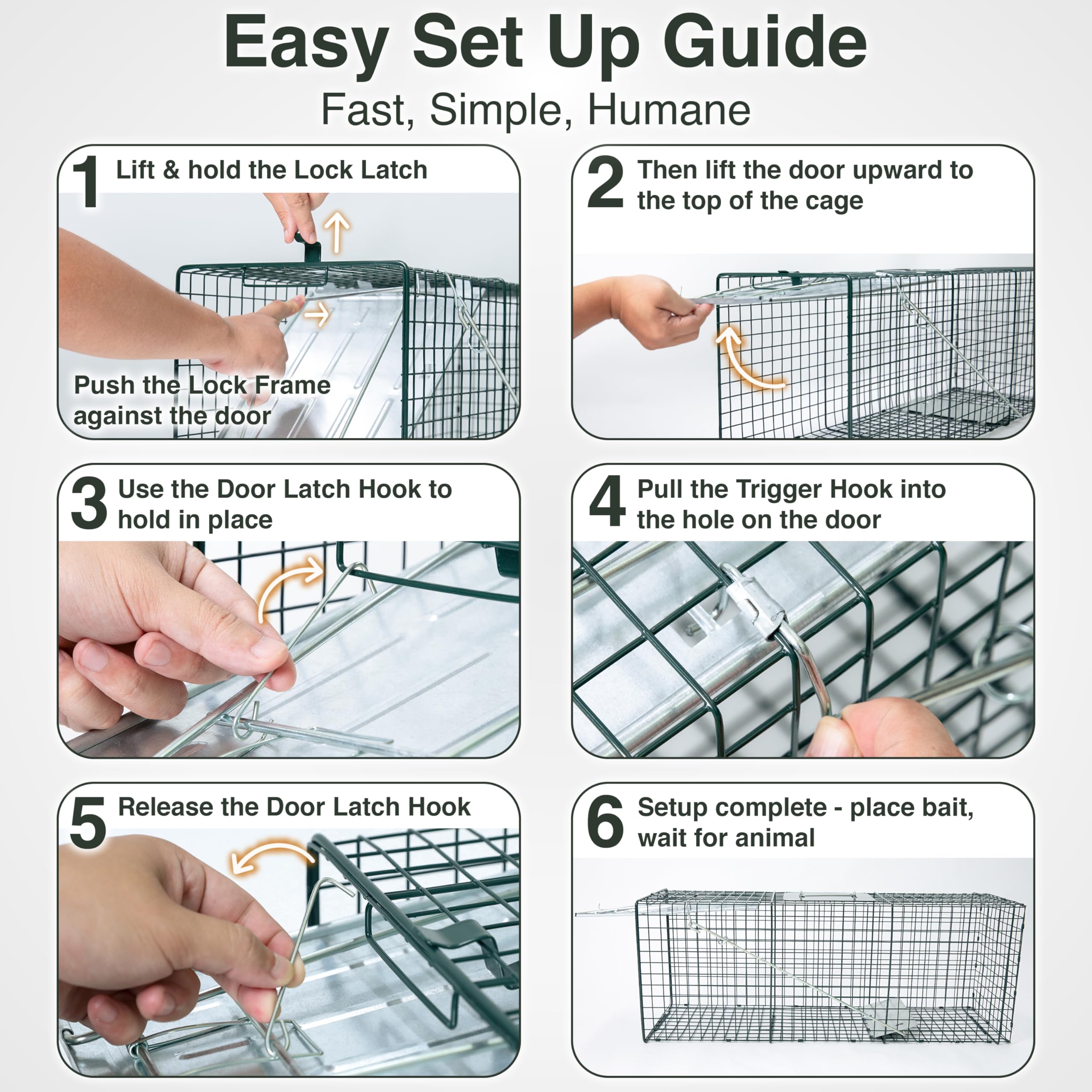 Easy Set Up Guide
Fast, Simple, Humane

1 Lift & hold the Lock Latch

Push the Lock Frame against the door

2 Then lift the door upward to the top of the cage

3 Use the Door Latch Hook to hold in place

4 Pull the Trigger Hook into the hole on the door

5 Release the Door Latch Hook

6 Setup complete - place bait, wait for animal