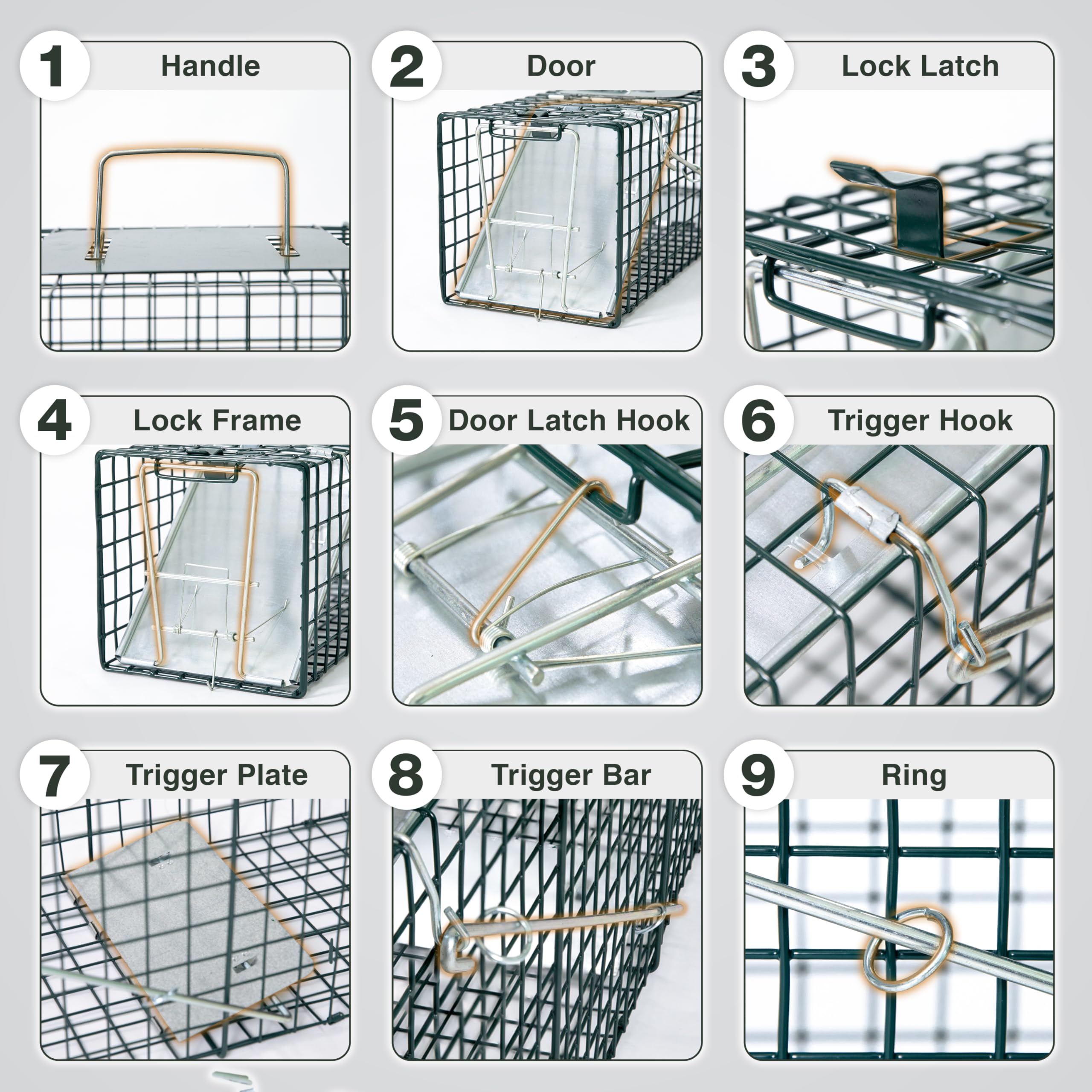 1 Handle

2 Door

3 Lock Latch

4 Lock Frame

5 Door Latch Hook

6 Trigger Hook

7 Trigger Plate

8 Trigger Bar

9 Ring