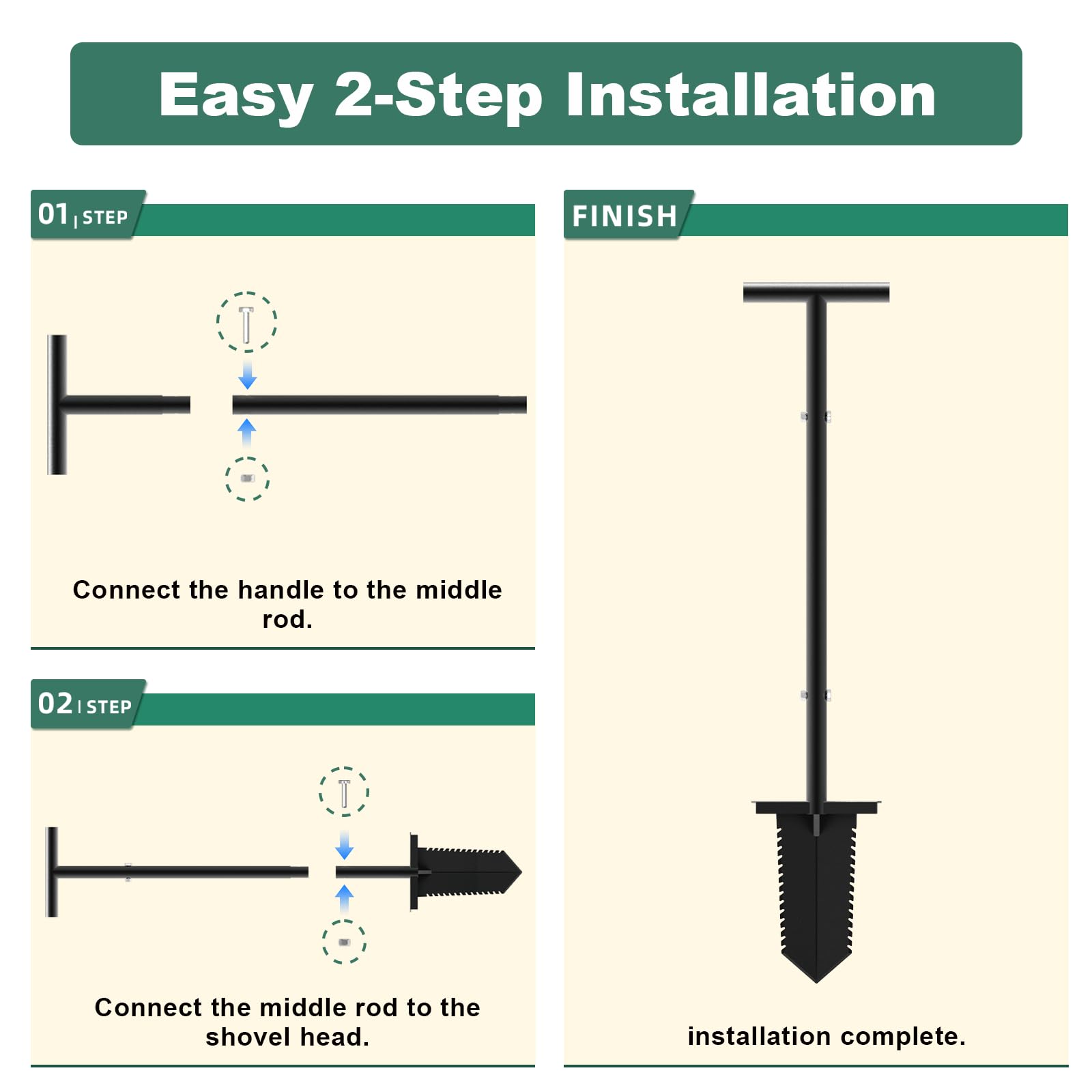 Easy 2-Step Installation

01 | STEP

Connect the handle to the middle rod.

02 | STEP

Connect the middle rod to the shovel head.

FINISH

installation complete.