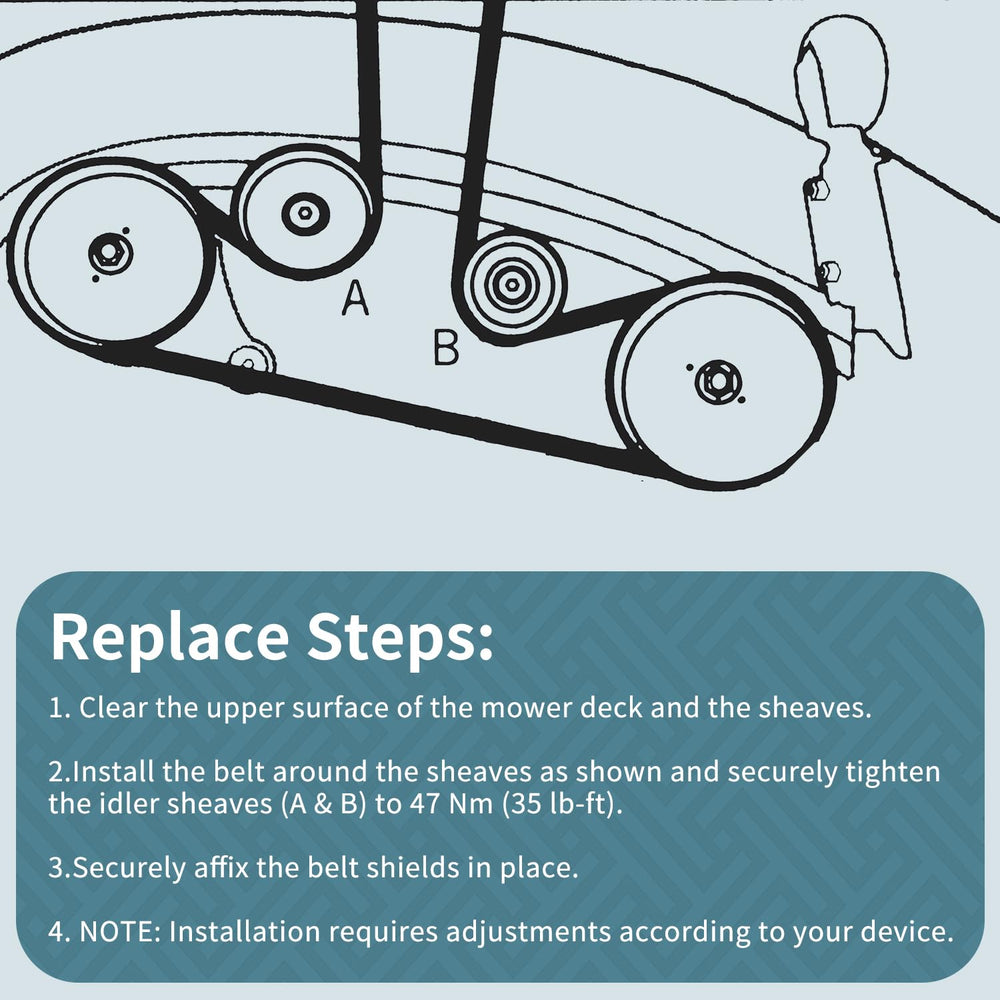 A

B

Replace Steps:

1. Clear the upper surface of the mower deck and the sheaves.

2.Install the belt around the sheaves as shown and securely tighten the idler sheaves (A & B) to 47 Nm (35 lb-ft).

3.Securely affix the belt shields in place.

4. NOTE: Installation requires adjustments according to your device.