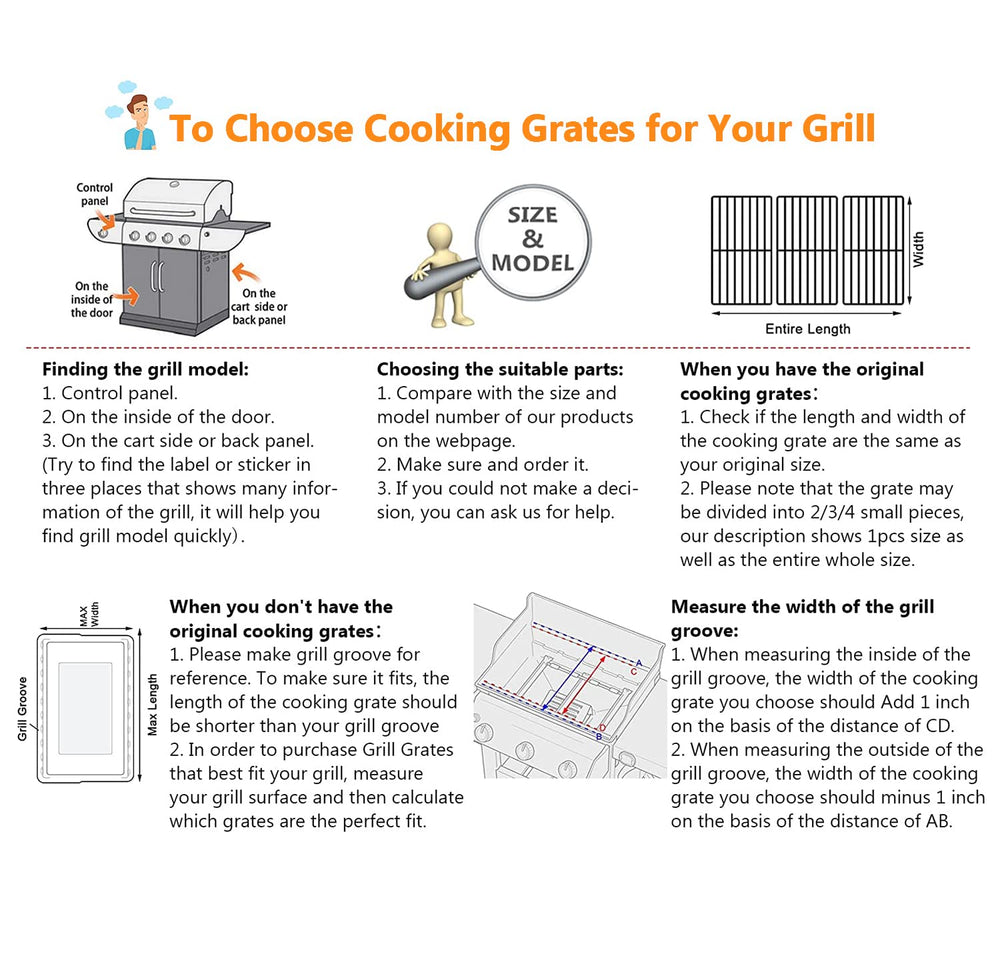 To Choose Cooking Grates for Your Grill

Control panel

On the inside of the door

On the cart side or back panel

SIZE & MODEL

Width

Entire Length

Finding the grill model:
1. Control panel.
2. On the inside of the door.
3. On the cart side or back panel.
(Try to find the label or sticker in three places that shows many information of the grill, it will help you find grill model quickly).

Choosing the suitable parts:
1. Compare with the size and model number of our products on the webpage.
2. Make sure and order it.
3. If you could not make a decision, you can ask us for help.

When you have the original cooking grates:
1. Check if the length and width of the cooking grate are the same as your original size.
2. Please note that the grate may be divided into 2/3/4 small pieces, our description shows 1pcs size as well as the entire whole size.

MAX Width

Grill Groove

Max Length

When you don't have the original cooking grates:
1. Please make grill groove for reference. To make sure it fits, the length of the cooking grate should be shorter than your grill groove
2. In order to purchase Grill Grates that best fit your grill, measure your grill surface and then calculate which grates are the perfect fit.

A
C
D
B

Measure the width of the grill groove:
1. When measuring the inside of the grill groove, the width of the cooking grate you choose should Add 1 inch on the basis of the distance of CD.
2. When measuring the outside of the grill groove, the width of the cooking grate you choose should minus 1 inch on the basis of the distance of AB.