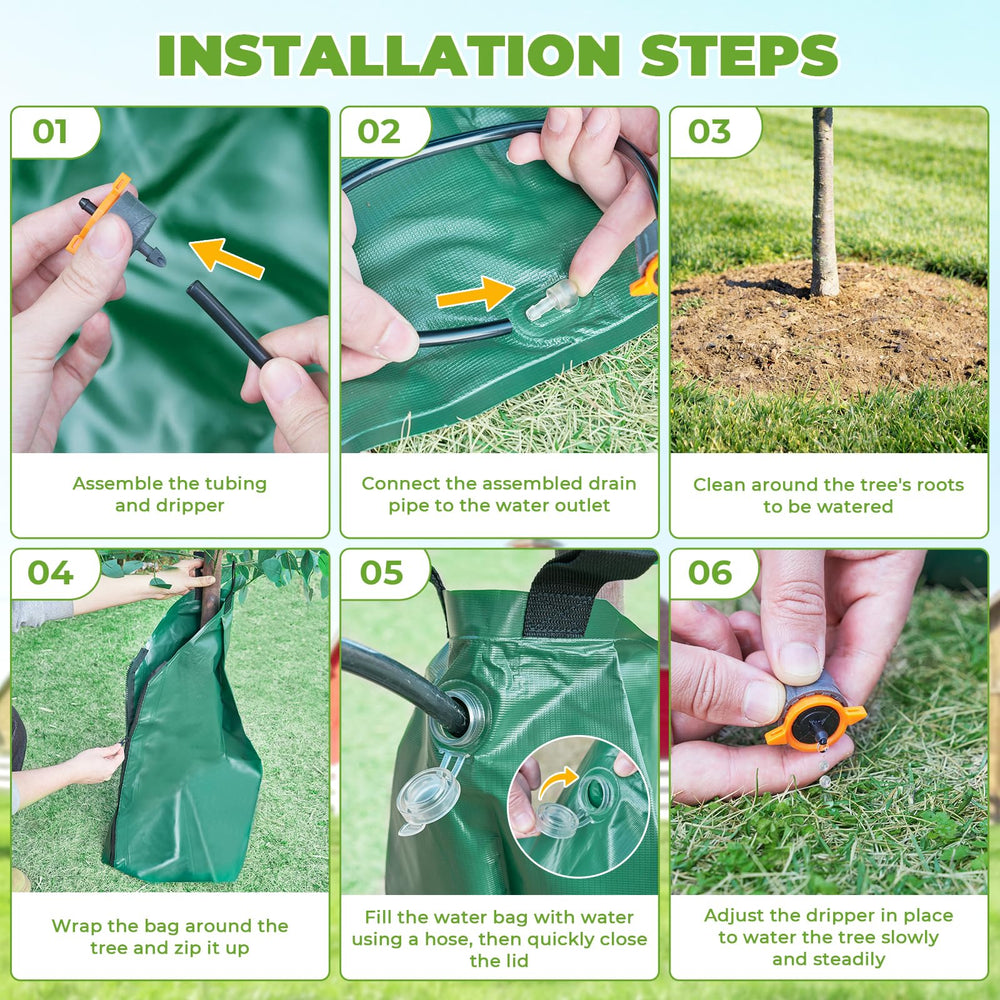 INSTALLATION STEPS

01

Assemble the tubing and dripper

02

Connect the assembled drain pipe to the water outlet

03

Clean around the tree's roots to be watered

04

Wrap the bag around the tree and zip it up

05

Fill the water bag with water using a hose, then quickly close the lid

06

Adjust the dripper in place to water the tree slowly and steadily