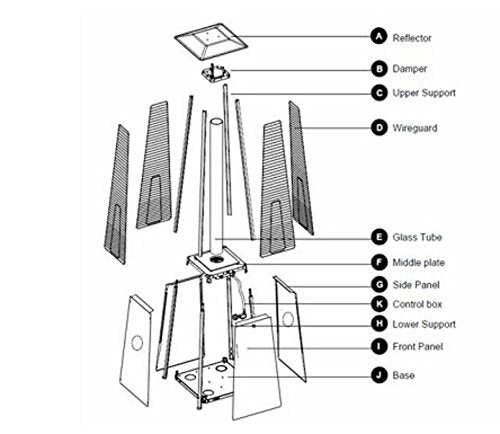 A Reflector
B Damper
C Upper Support
D Wireguard
E Glass Tube
F Middle plate
G Side Panel
K Control box
H Lower Support
I Front Panel
J Base