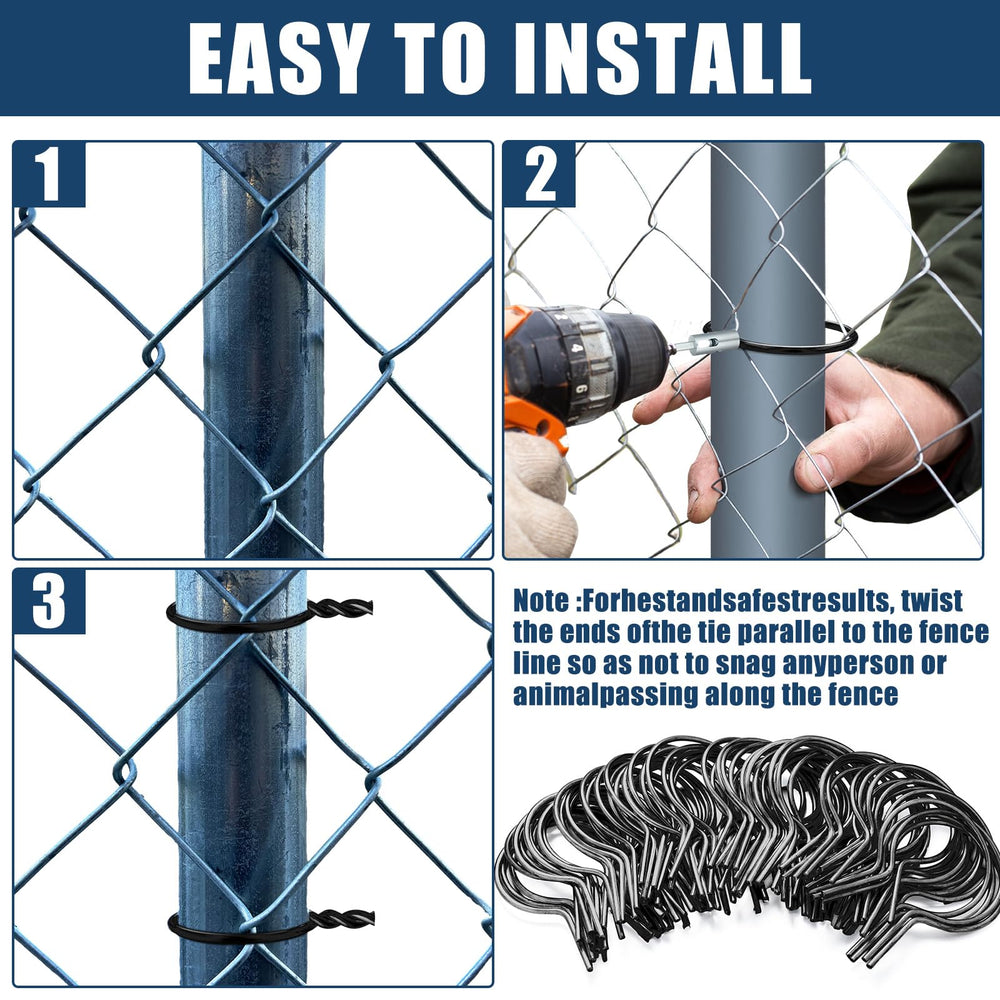 EASY TO INSTALL

1

2

3

Note :Forhestandsafestresults, twist the ends ofthe tie parallel to the fence line so as not to snag anyperson or animalpassing along the fence